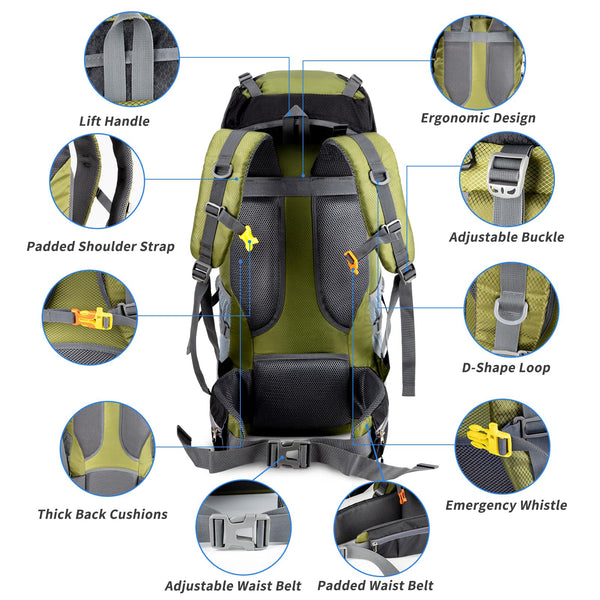 Lift Handle

Ergonomic Design

Padded Shoulder Strap

Adjustable Buckle

D-Shape Loop

Thick Back Cushions

Emergency Whistle

Adjustable Waist Belt

Padded Waist Belt