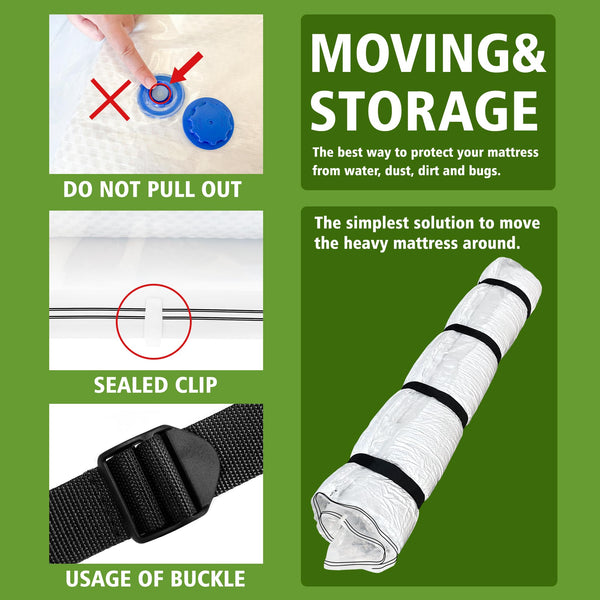 DO NOT PULL OUT

SEALED CLIP

USAGE OF BUCKLE

MOVING& STORAGE

The best way to protect your mattress from water, dust, dirt and bugs.

The simplest solution to move the heavy mattress around.