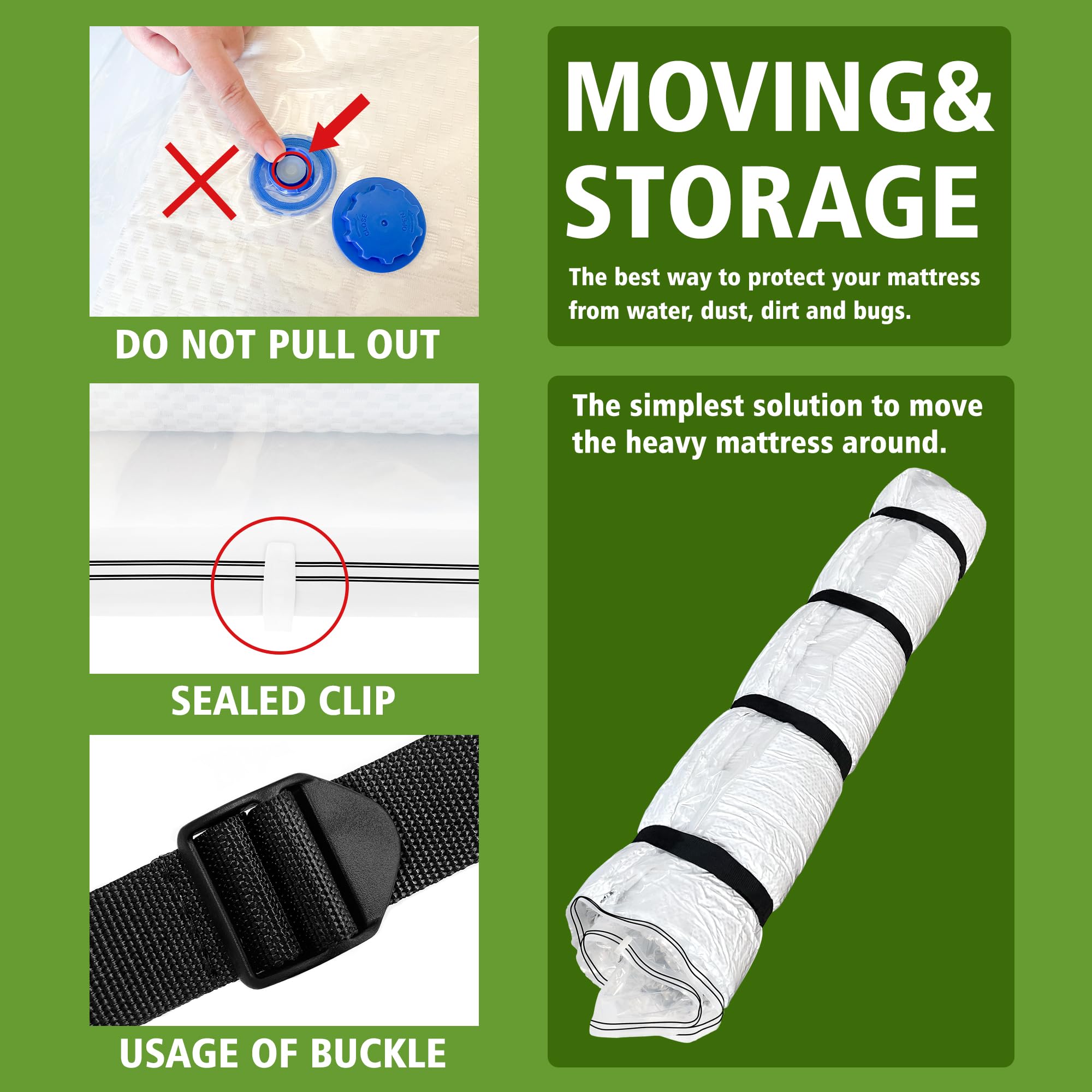 CLOSE OPEN

DO NOT PULL OUT

SEALED CLIP

USAGE OF BUCKLE

MOVING& STORAGE

The best way to protect your mattress from water, dust, dirt and bugs.

The simplest solution to move the heavy mattress around.