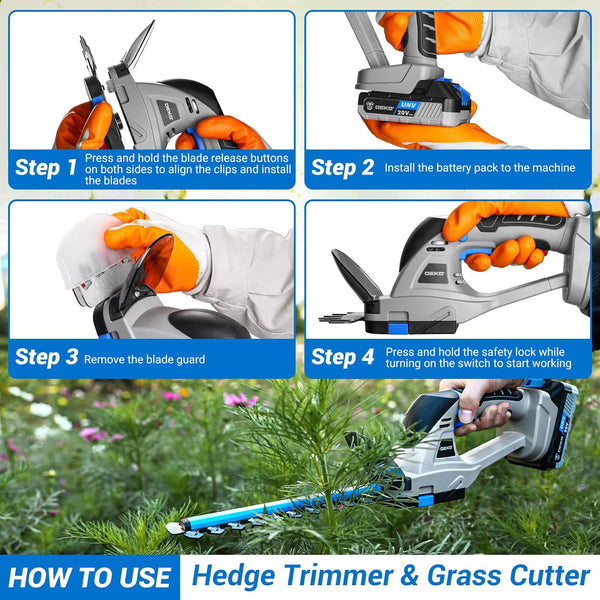 DEKO

Step 1 Press and hold the blade release buttons on both sides to align the clips and install the blades

DEKO UNV 20V

Step 2 Install the battery pack to the machine

Step 3 Remove the blade guard

DEKO

Step 4 Press and hold the safety lock while turning on the switch to start working

DEKO

HOW TO USE Hedge Trimmer & Grass Cutter