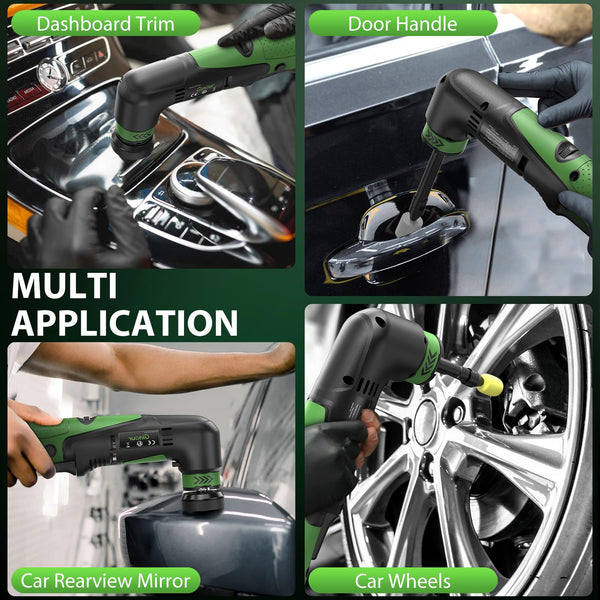 Dashboard Trim

Door Handle

MULTI APPLICATION

Car Rearview Mirror

Car Wheels