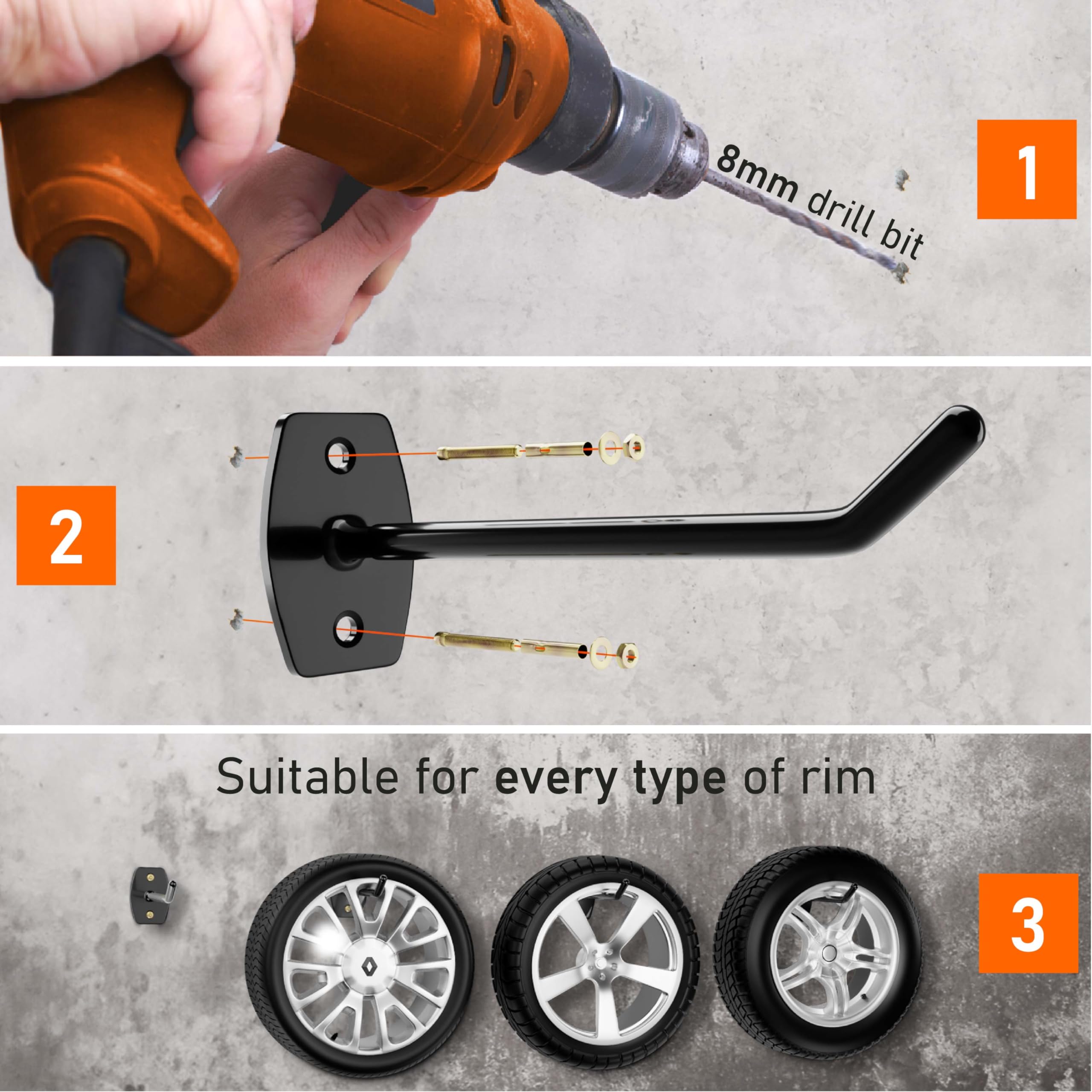 8mm drill bit

1

2

Suitable for every type of rim

3