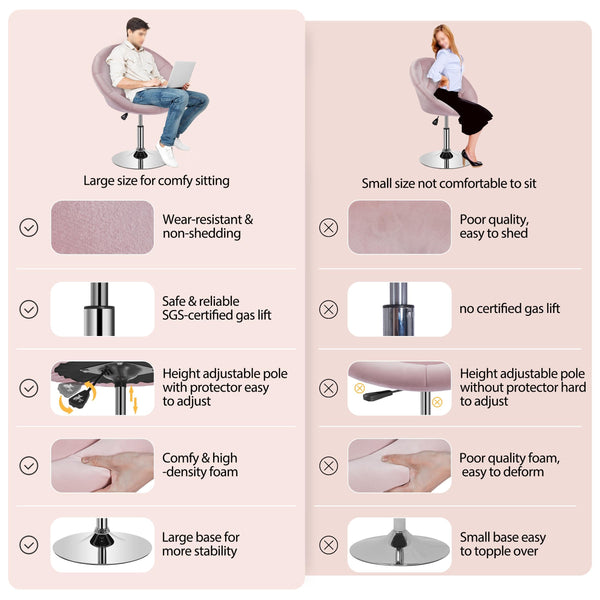 Large size for comfy sitting

Wear-resistant & non-shedding

Safe & reliable SGS-certified gas lift

Height adjustable pole with protector easy to adjust

Comfy & high -density foam

Large base for more stability

Small size not comfortable to sit

Poor quality, easy to shed

no certified gas lift

Height adjustable pole without protector hard to adjust

Poor quality foam, easy to deform

Small base easy to topple over