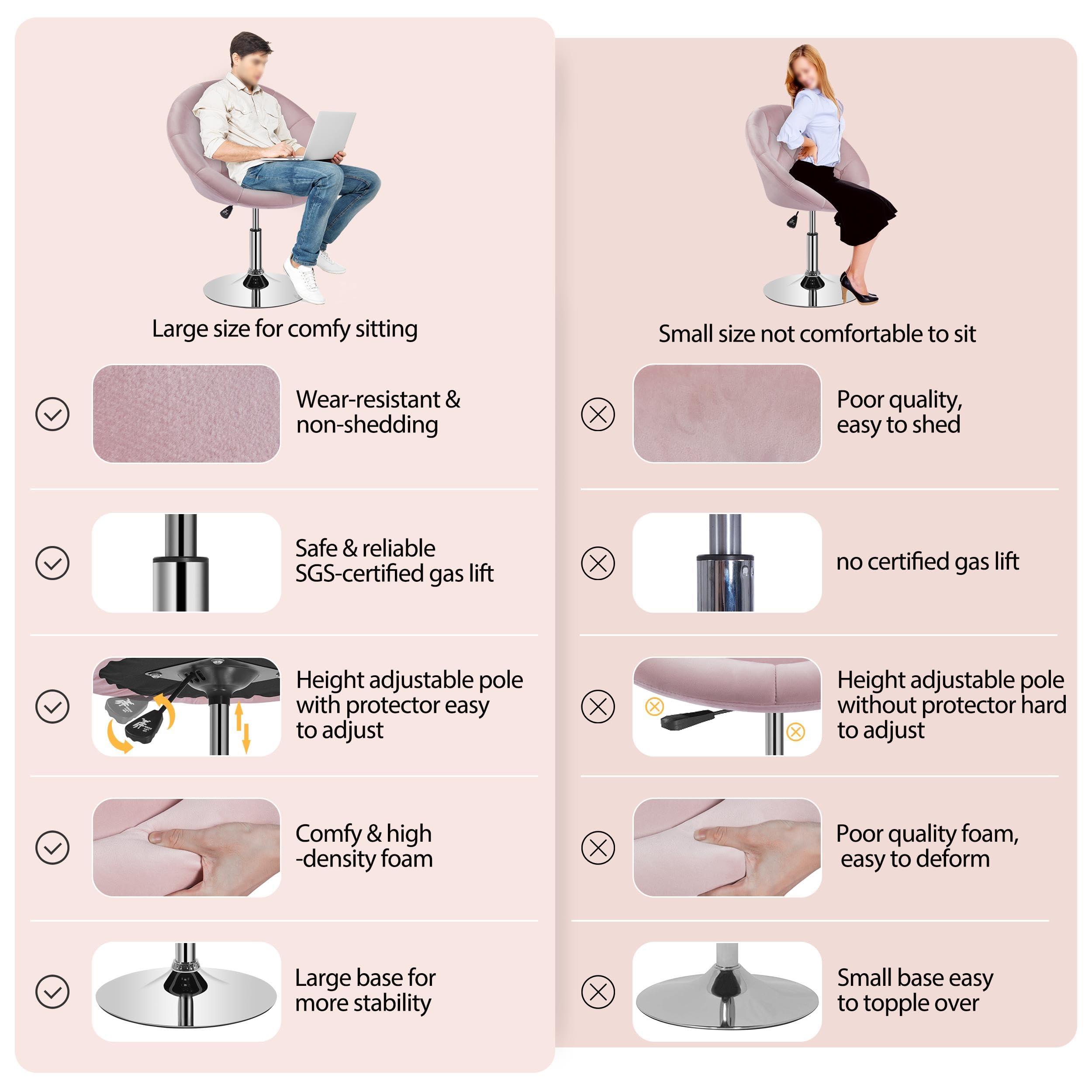 Large size for comfy sitting

Wear-resistant & non-shedding

Safe & reliable SGS-certified gas lift

Height adjustable pole with protector easy to adjust

Comfy & high -density foam

Large base for more stability

Small size not comfortable to sit

Poor quality, easy to shed

no certified gas lift

Height adjustable pole without protector hard to adjust

Poor quality foam, easy to deform

Small base easy to topple over