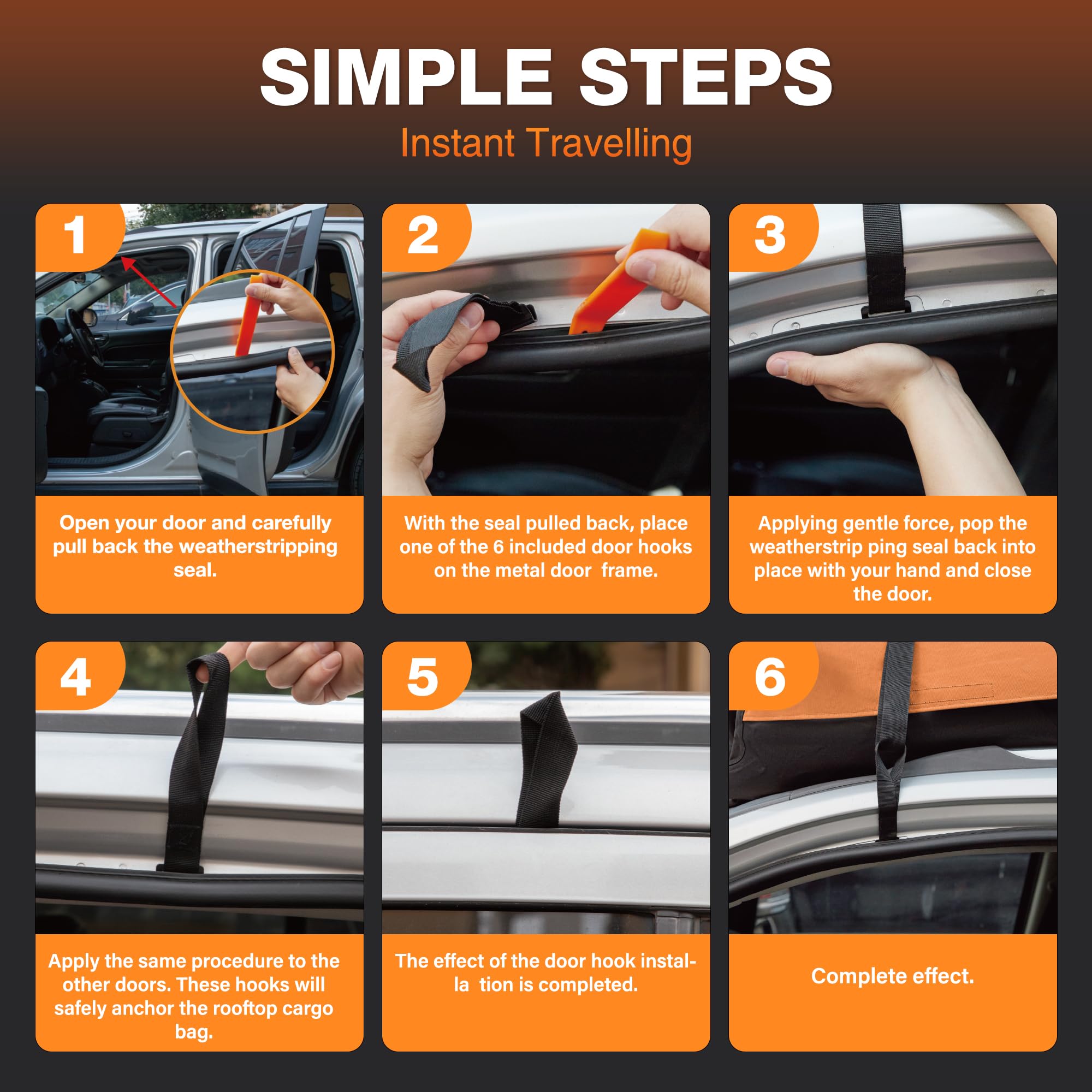 SIMPLE STEPS
Instant Travelling

1

Open your door and carefully pull back the weatherstripping seal.

2

With the seal pulled back, place one of the 6 included door hooks on the metal door frame.

3

Applying gentle force, pop the weatherstrip ping seal back into place with your hand and close the door.

4

Apply the same procedure to the other doors. These hooks will safely anchor the rooftop cargo bag.

5

The effect of the door hook installa tion is completed.

6

Complete effect.