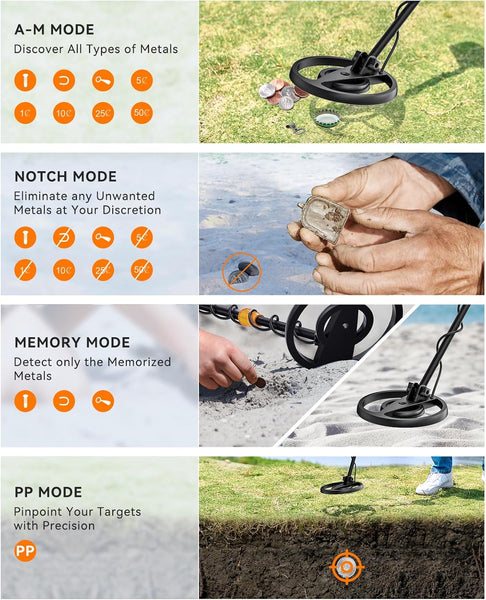 A-M MODE

Discover All Types of Metals

5¢

1¢ 10¢ 25¢ 50¢

NOTCH MODE

Eliminate any Unwanted Metals at Your Discretion

5¢

1¢ 10¢ 25¢ 50¢

MEMORY MODE

Detect only the Memorized Metals

PP MODE

Pinpoint Your Targets with Precision

PP