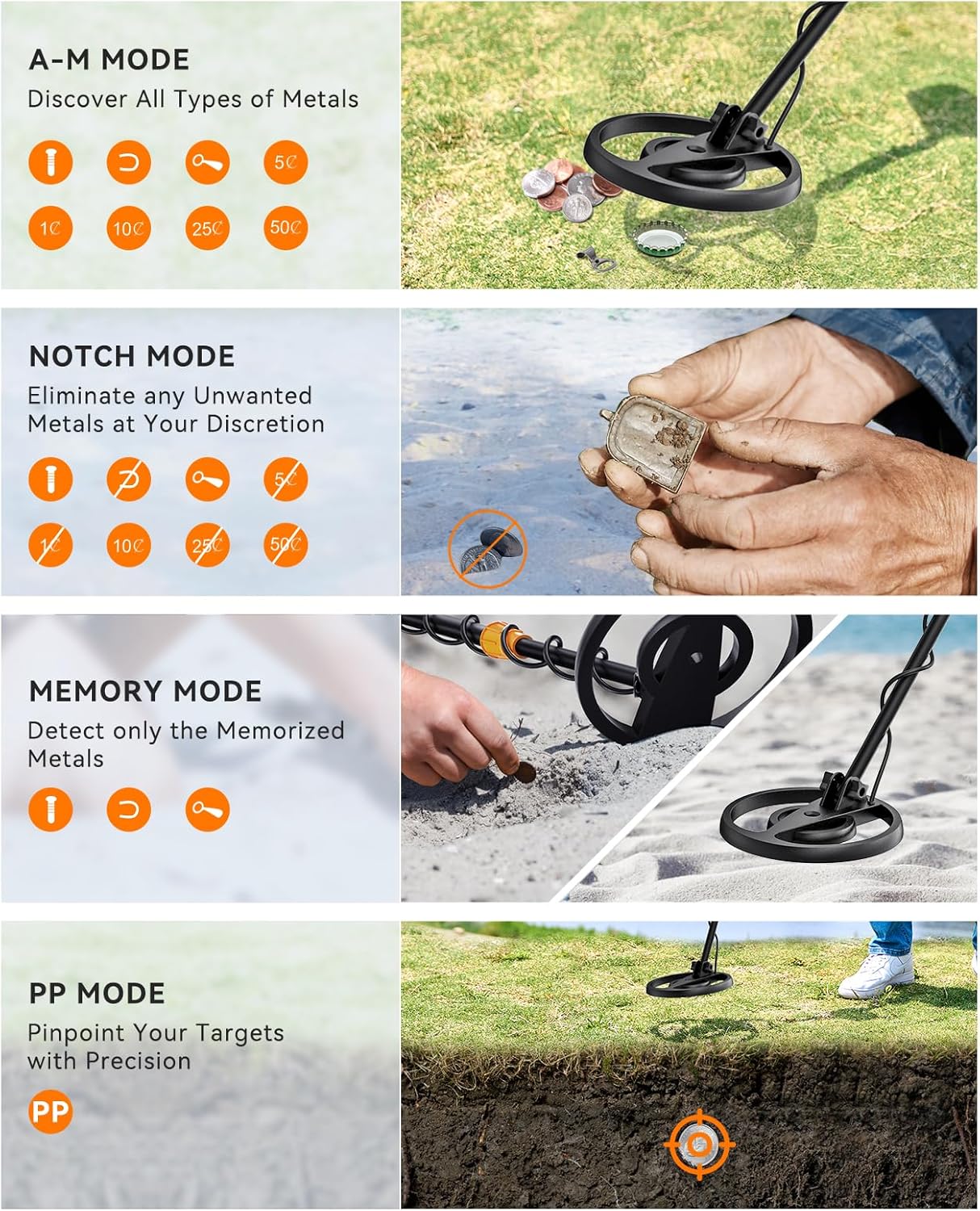 A-M MODE
Discover All Types of Metals

5¢
1¢ 10¢ 25¢ 50¢

NOTCH MODE
Eliminate any Unwanted Metals at Your Discretion

5¢
1¢ 10¢ 25¢ 50¢

MEMORY MODE
Detect only the Memorized Metals

PP MODE
Pinpoint Your Targets with Precision

PP