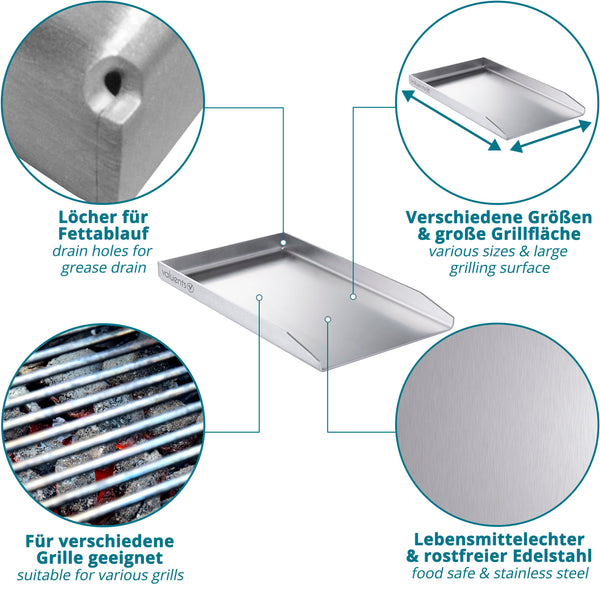 Löcher für Fettablauf
drain holes for grease drain

Verschiedene Größen & große Grillfläche
various sizes & large grilling surface

valuents

Für verschiedene Grille geeignet
suitable for various grills

Lebensmittelechter & rostfreier Edelstahl
food safe & stainless steel