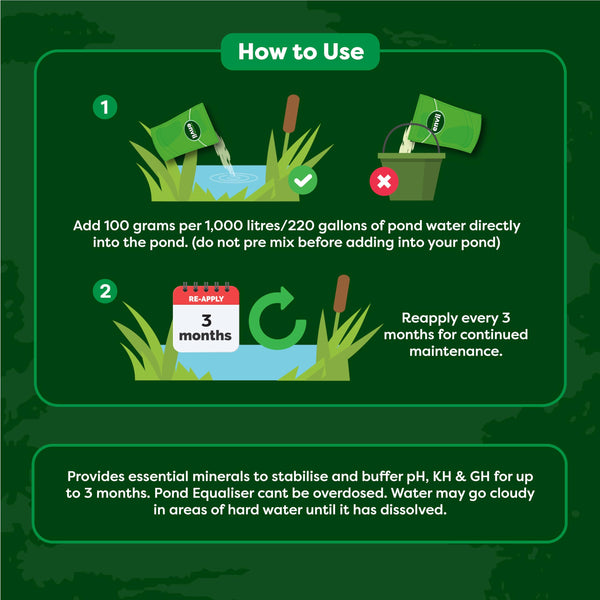 How to Use

1

envii

envii

Add 100 grams per 1,000 litres/220 gallons of pond water directly into the pond. (do not pre mix before adding into your pond)

2

RE-APPLY
3
months

Reapply every 3 months for continued maintenance.

Provides essential minerals to stabilise and buffer pH, KH & GH for up to 3 months. Pond Equaliser cant be overdosed. Water may go cloudy in areas of hard water until it has dissolved.