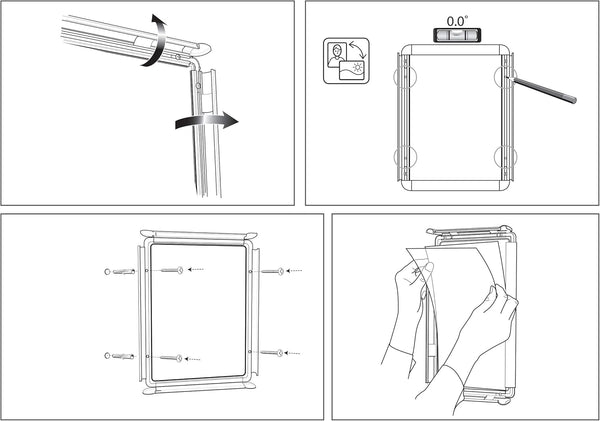 0.0°