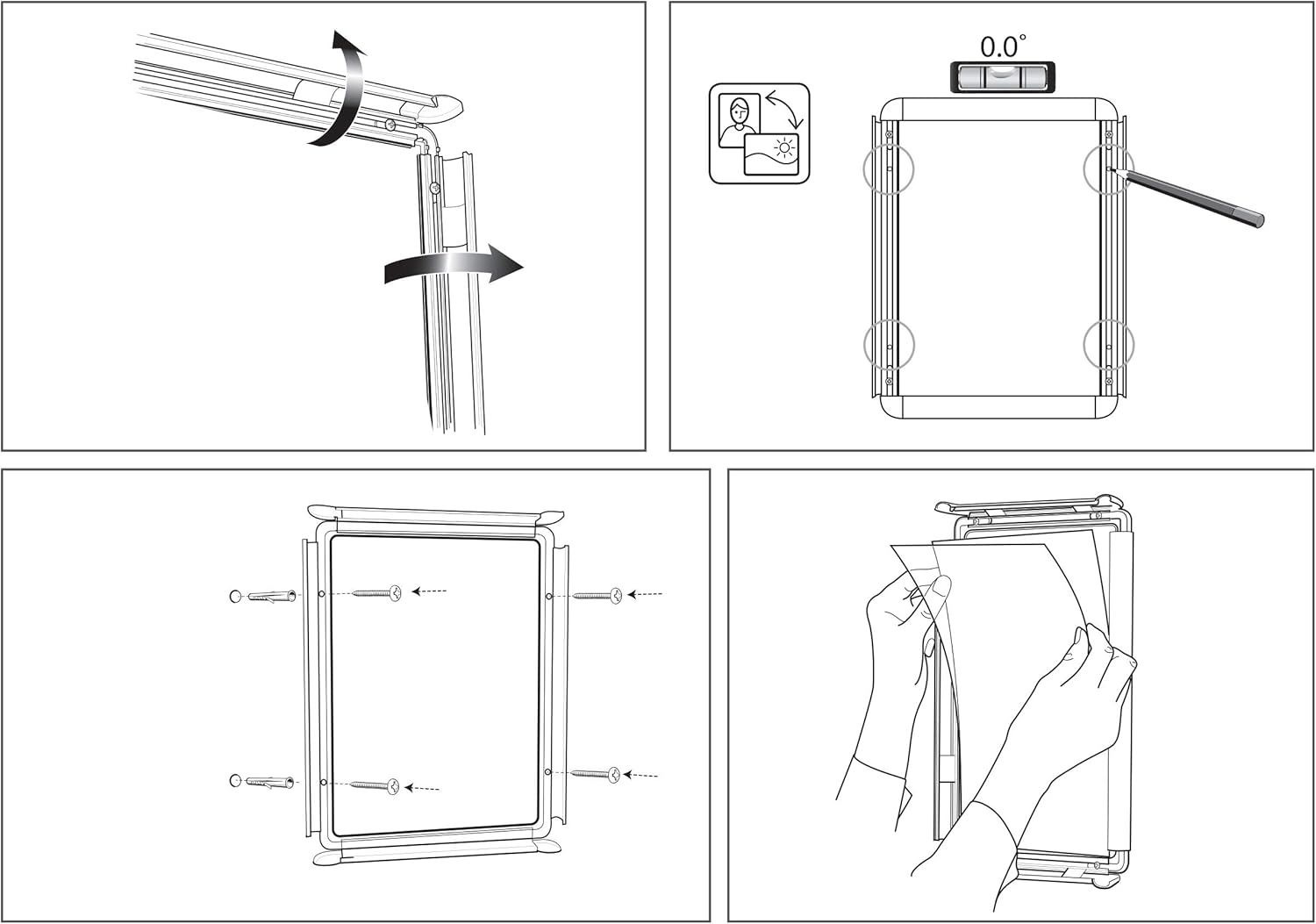 0.0°