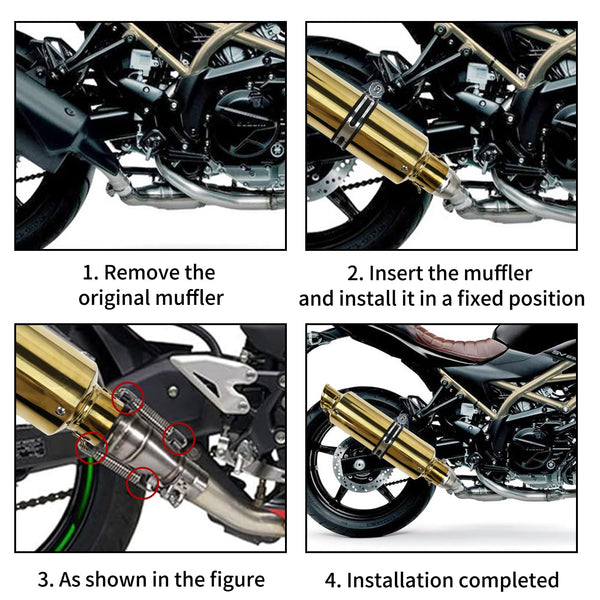 1. Remove the original muffler

2. Insert the muffler and install it in a fixed position

3. As shown in the figure

4. Installation completed