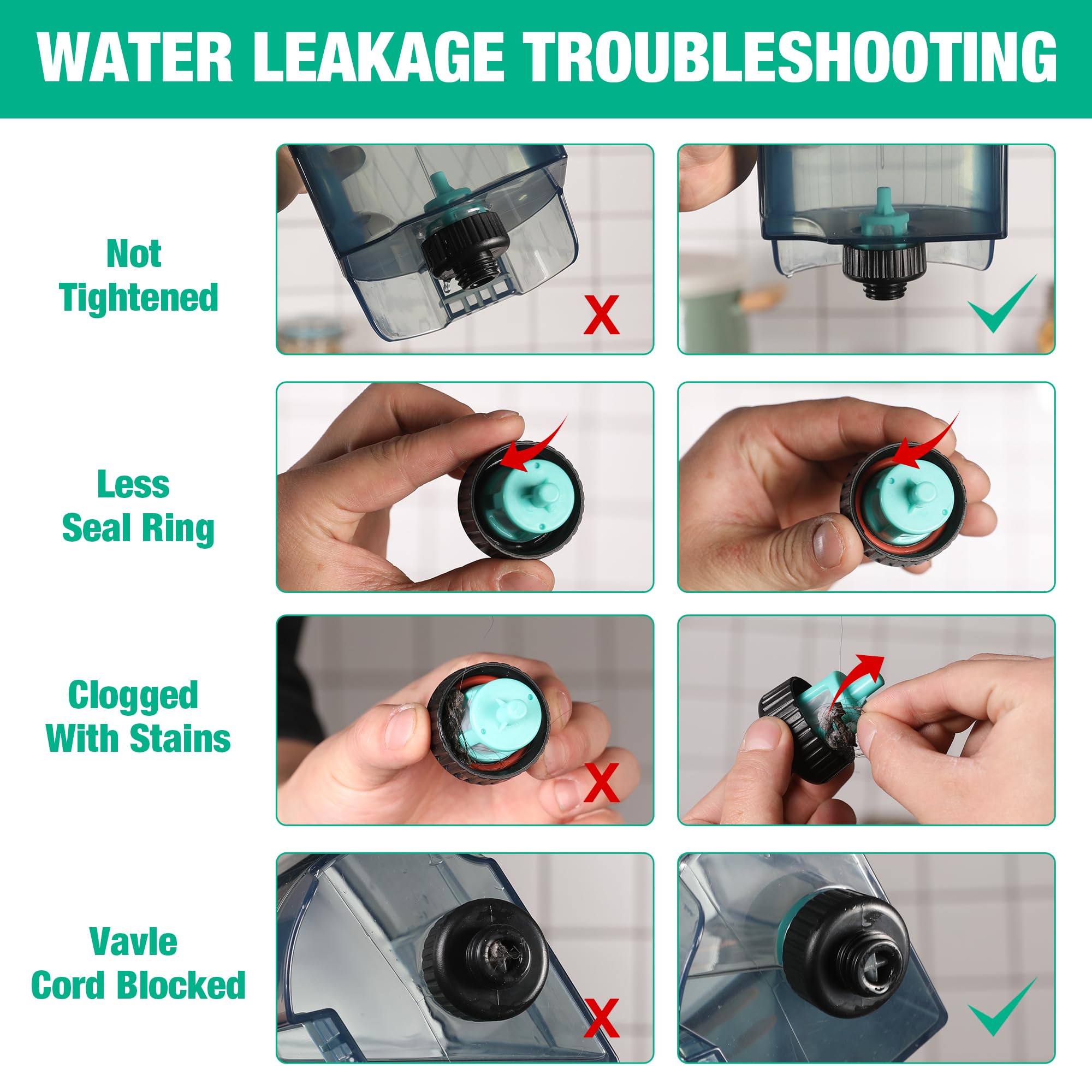 WATER LEAKAGE TROUBLESHOOTING

Not Tightened

X

Less Seal Ring

Clogged With Stains

X

Vavle Cord Blocked

X