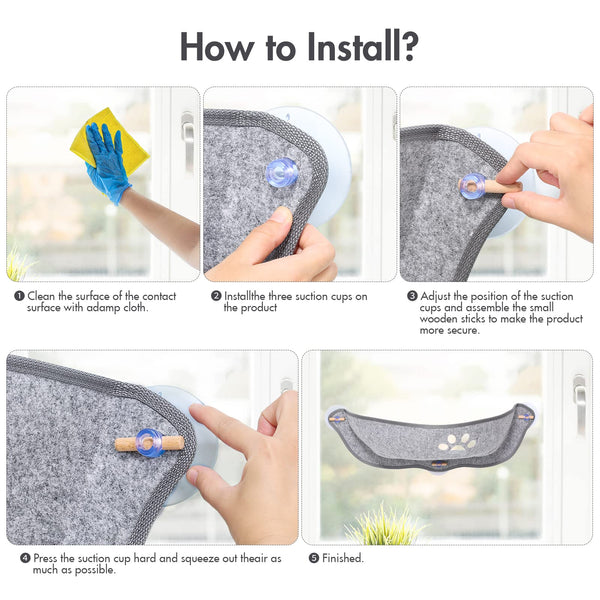 How to Install?

❶ Clean the surface of the contact surface with adamp cloth.

❷ Installthe three suction cups on the product

❸ Adjust the position of the suction cups and assemble the small wooden sticks to make the product more secure.

❹ Press the suction cup hard and squeeze out theair as much as possible.

❺ Finished.