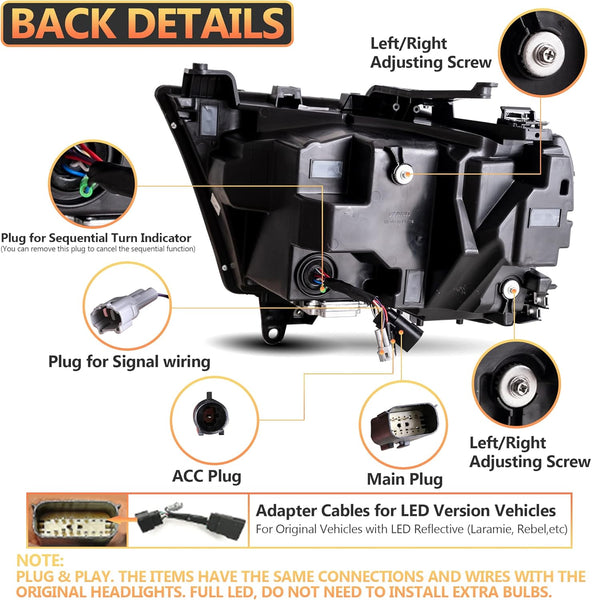 BACK DETAILS

Left/Right Adjusting Screw

Plug for Sequential Turn Indicator
(You can remove this plug to cancel the sequential function)

Plug for Signal wiring

ACC Plug

Main Plug

Left/Right Adjusting Screw

Adapter Cables for LED Version Vehicles
For Original Vehicles with LED Reflective (Laramie, Rebel,etc)

NOTE:
PLUG & PLAY. THE ITEMS HAVE THE SAME CONNECTIONS AND WIRES WITH THE ORIGINAL HEADLIGHTS. FULL LED, DO NOT NEED TO INSTALL EXTRA BULBS.