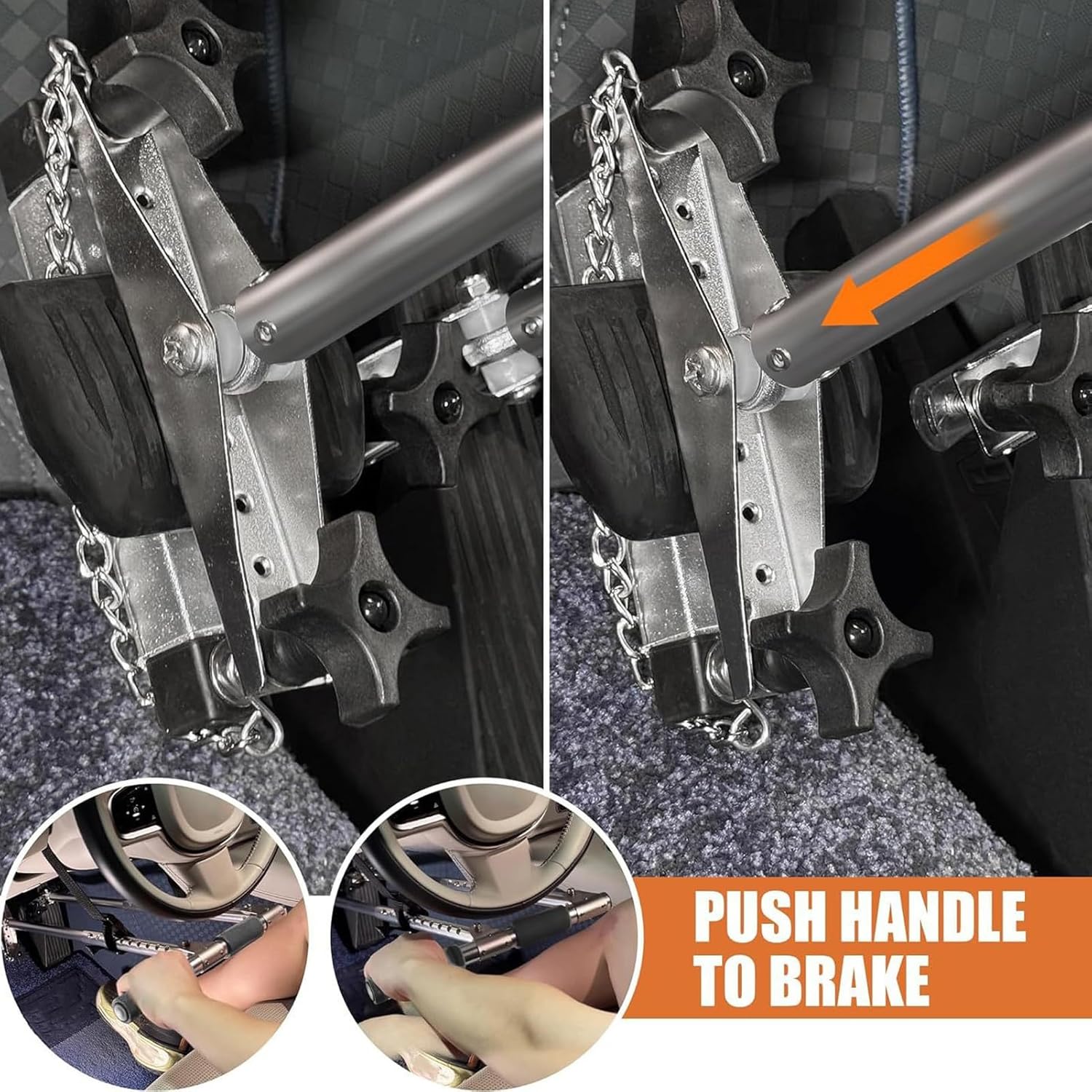 PUSH HANDLE TO BRAKE