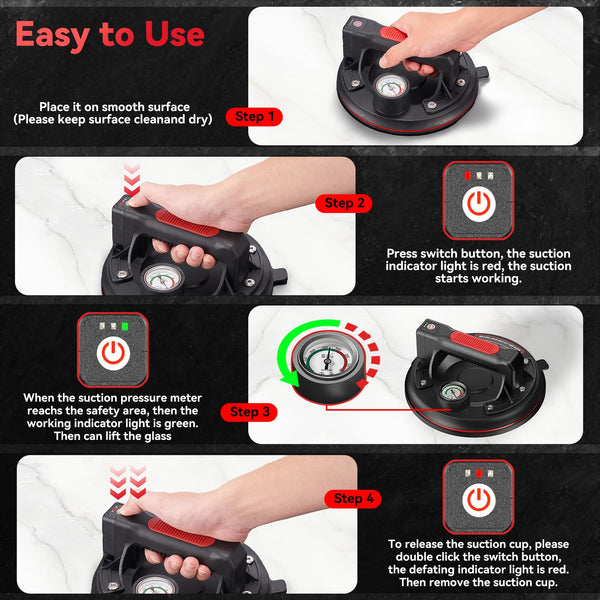 Easy to Use

Place it on smooth surface (Please keep surface cleanand dry)

Step 1

Step 2

Press switch button, the suction indicator light is red, the suction starts working.

When the suction pressure meter reaches the safety area, then the working indicator light is green. Then can lift the glass

Step 3

Step 4

To release the suction cup, please double click the switch button, the defating indicator light is red. Then remove the suction cup.