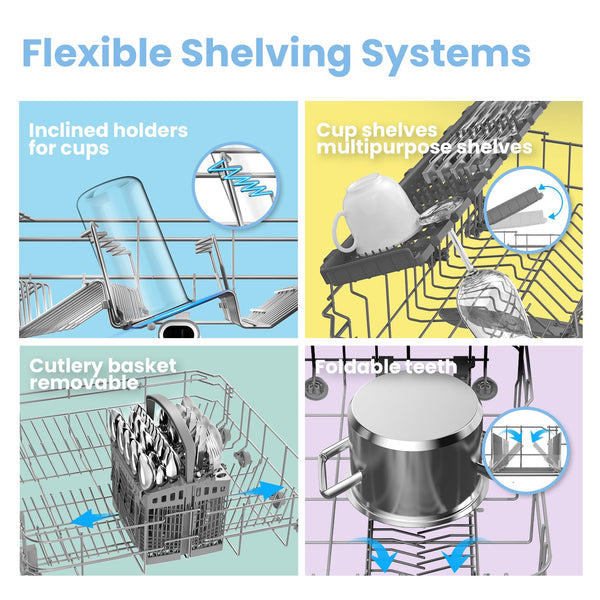 Flexible Shelving Systems

Inclined holders for cups

Cup shelves multipurpose shelves

Cutlery basket removable

Foldable teeth