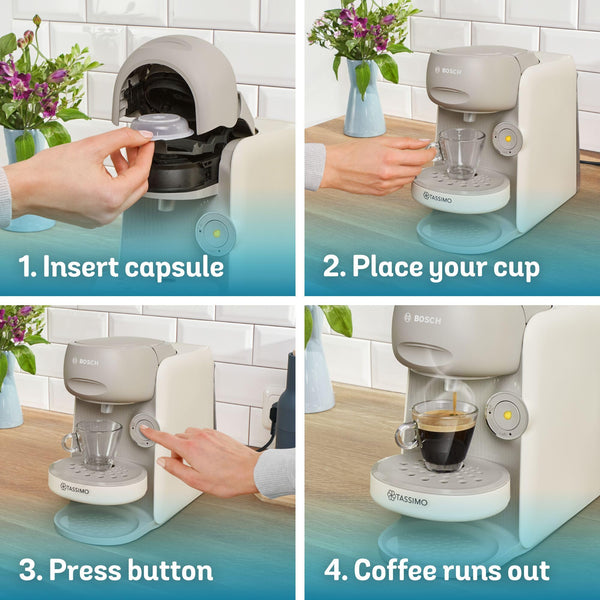 1. Insert capsule

BOSCH
TASSIMO
2. Place your cup

BOSCH
TASSIMO
3. Press button

BOSCH
TASSIMO
4. Coffee runs out