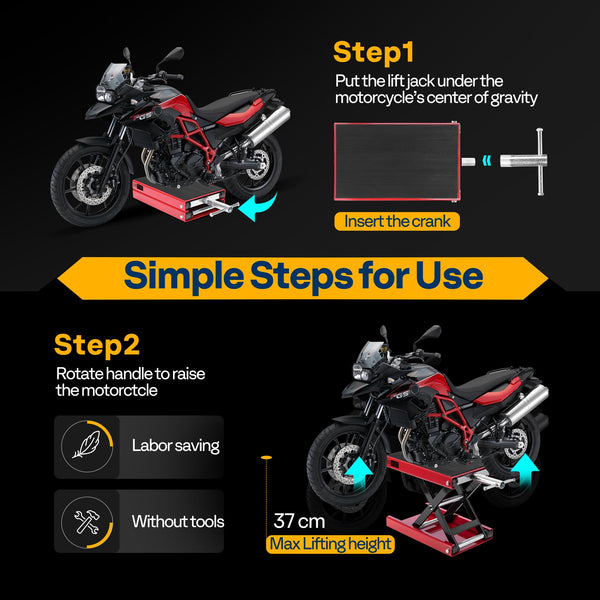 Step1

Put the lift jack under the motorcycle's center of gravity

Insert the crank

Simple Steps for Use

Step2

Rotate handle to raise the motorctcle

Labor saving

Without tools

37 cm

Max Lifting height