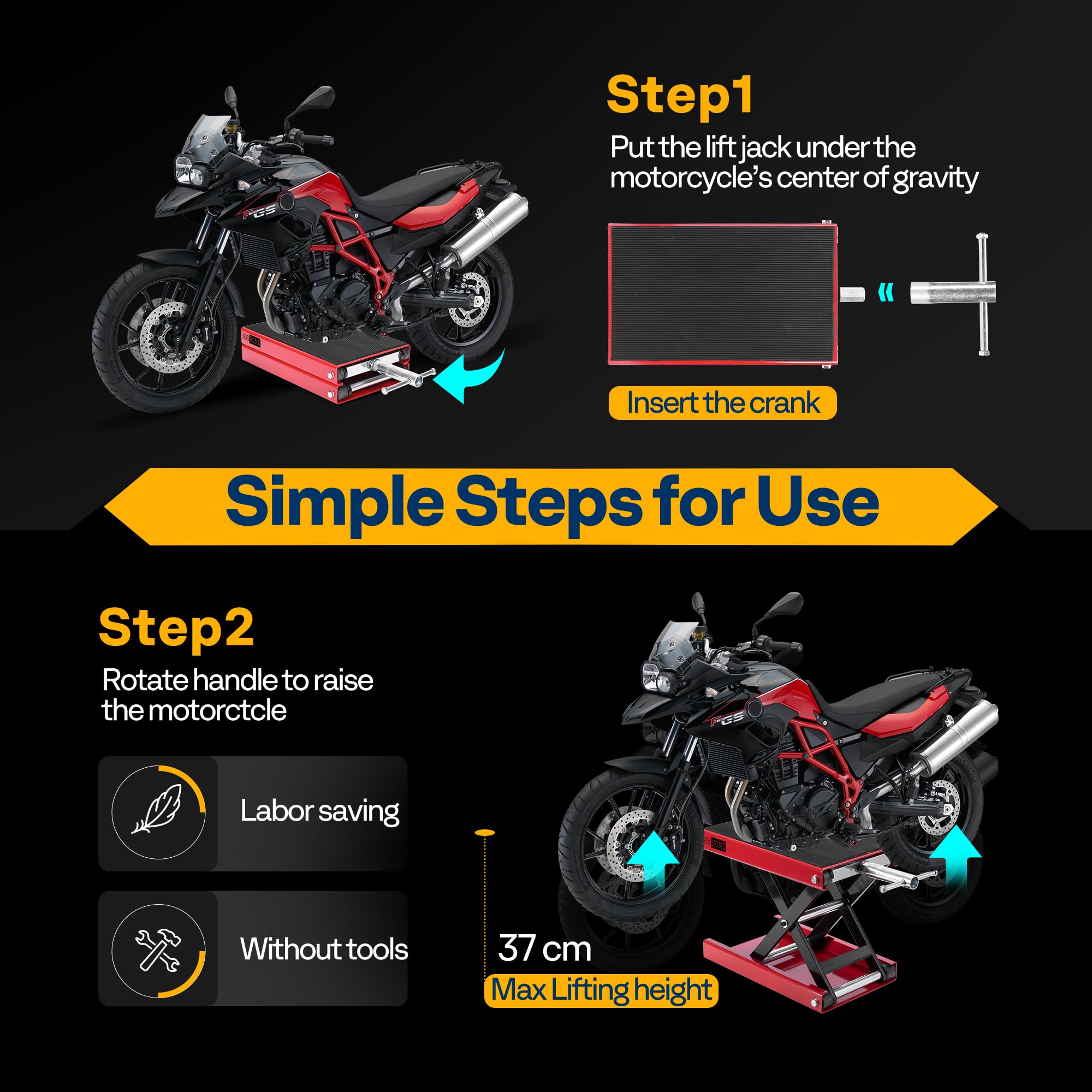 Step1

Put the lift jack under the motorcycle's center of gravity

Insert the crank

Simple Steps for Use

Step2

Rotate handle to raise the motorctcle

Labor saving

Without tools

37 cm

Max Lifting height