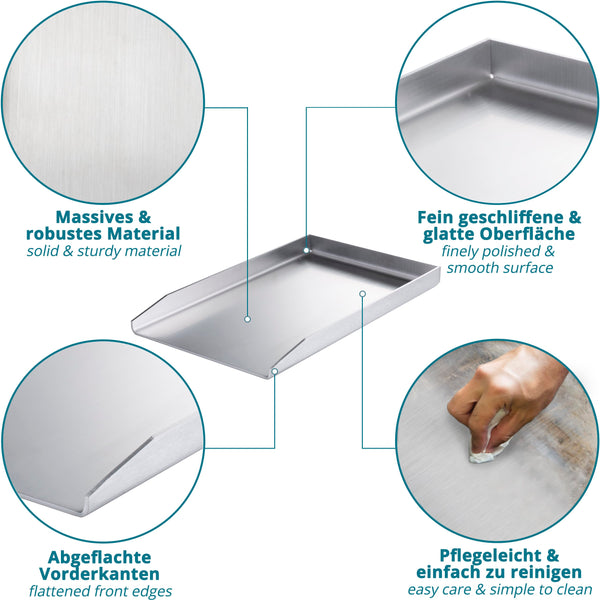 Massives & robustes Material
solid & sturdy material

Fein geschliffene & glatte Oberfläche
finely polished & smooth surface

Abgeflachte Vorderkanten
flattened front edges

Pflegeleicht & einfach zu reinigen
easy care & simple to clean