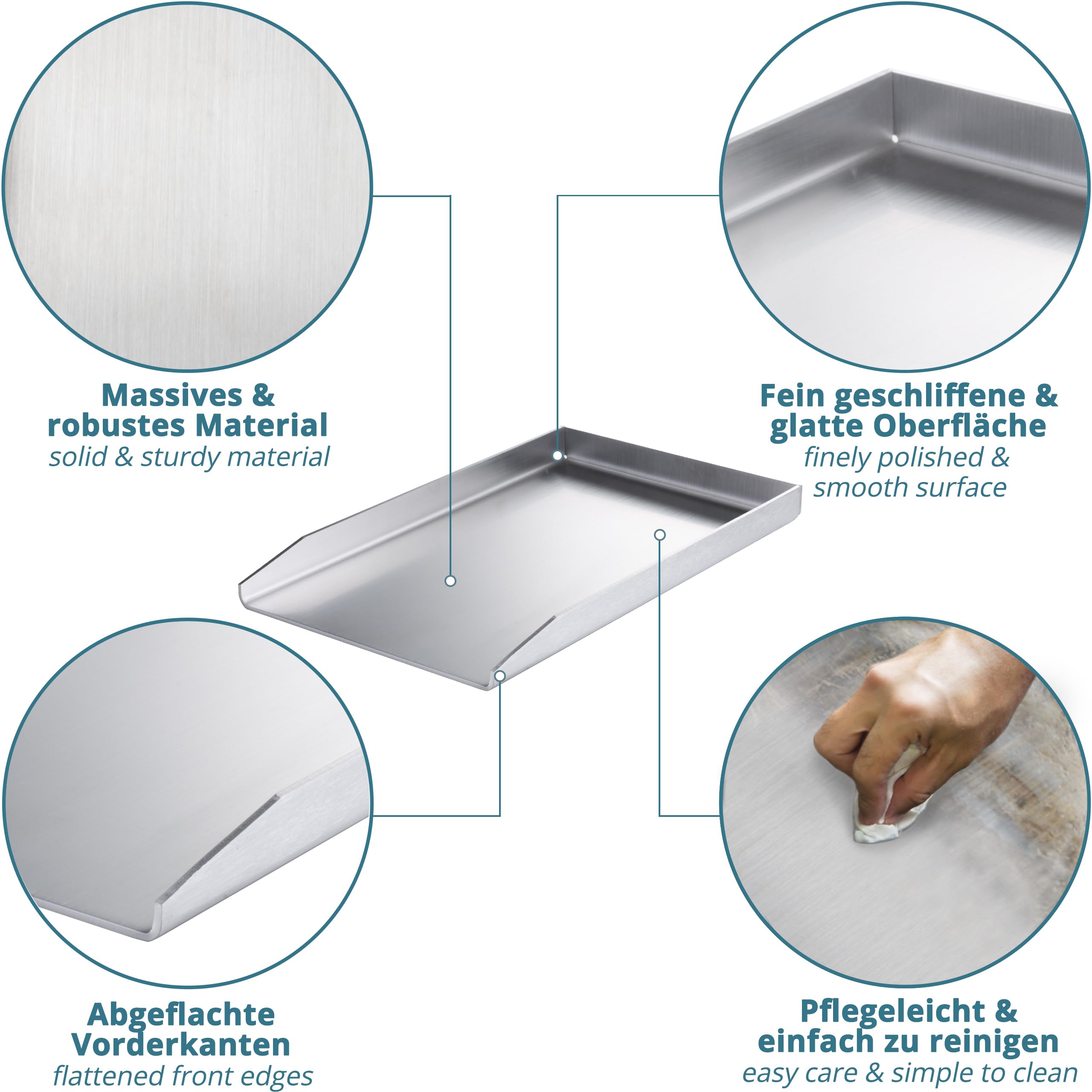 Massives & robustes Material
solid & sturdy material

Fein geschliffene & glatte Oberfläche
finely polished & smooth surface

Abgeflachte Vorderkanten
flattened front edges

Pflegeleicht & einfach zu reinigen
easy care & simple to clean