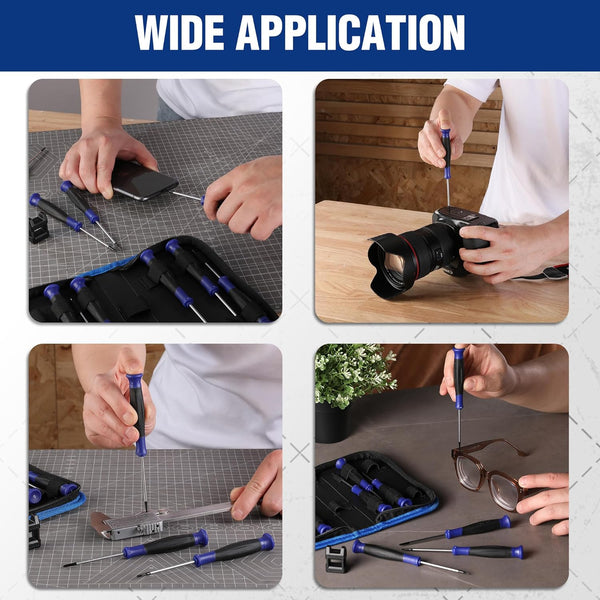 WIDE APPLICATION