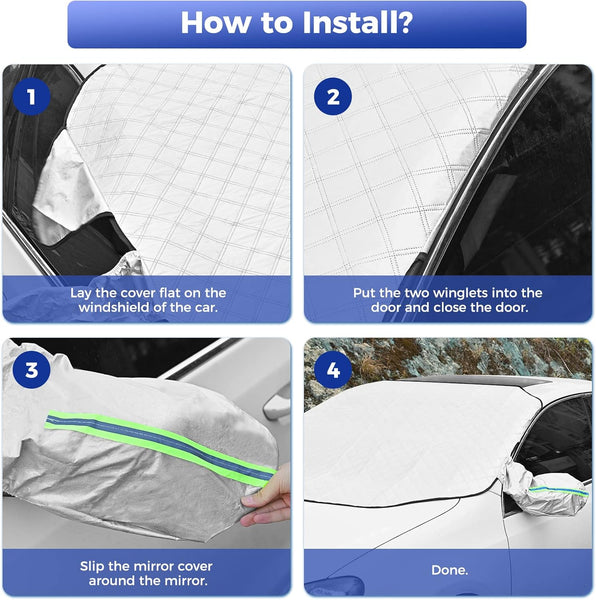 How to Install?

1

Lay the cover flat on the windshield of the car.

2

Put the two winglets into the door and close the door.

3

Slip the mirror cover around the mirror.

4

Done.