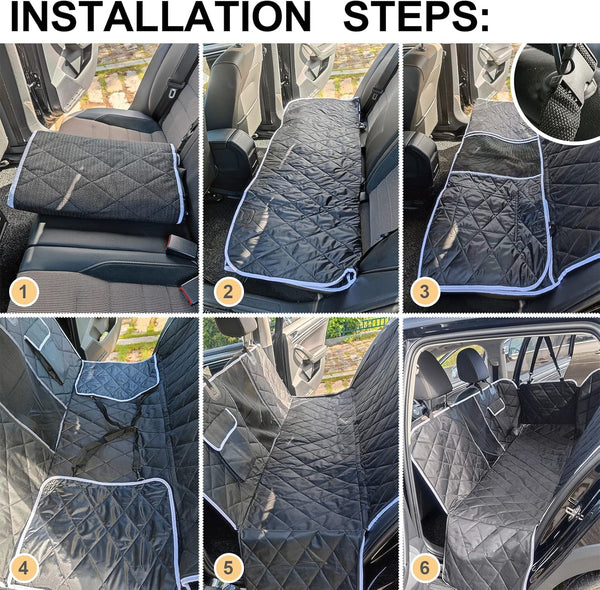 INSTALLATION STEPS:

1

2

3

4

5

6