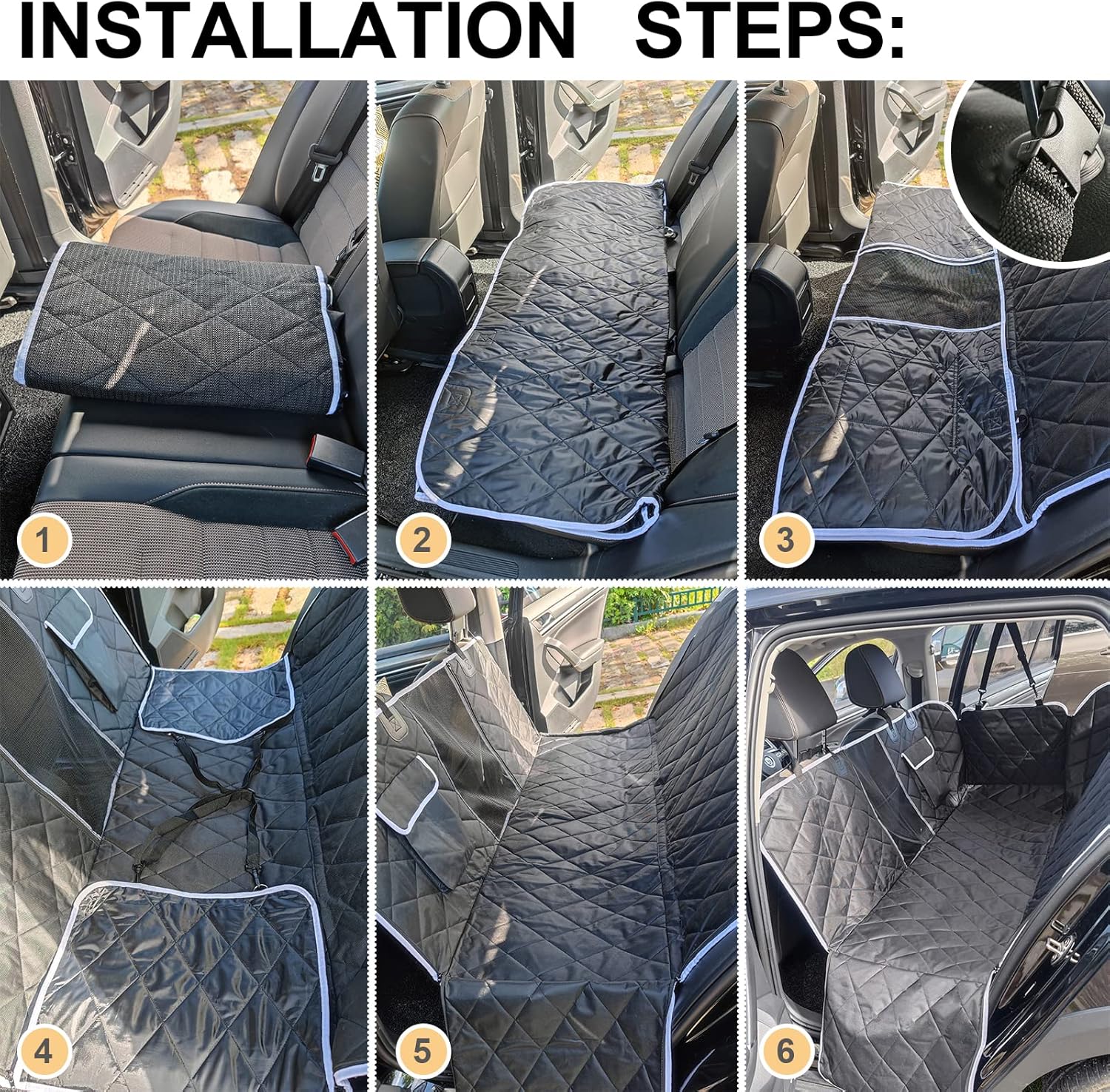 INSTALLATION STEPS:

1

2

3

4

5

6