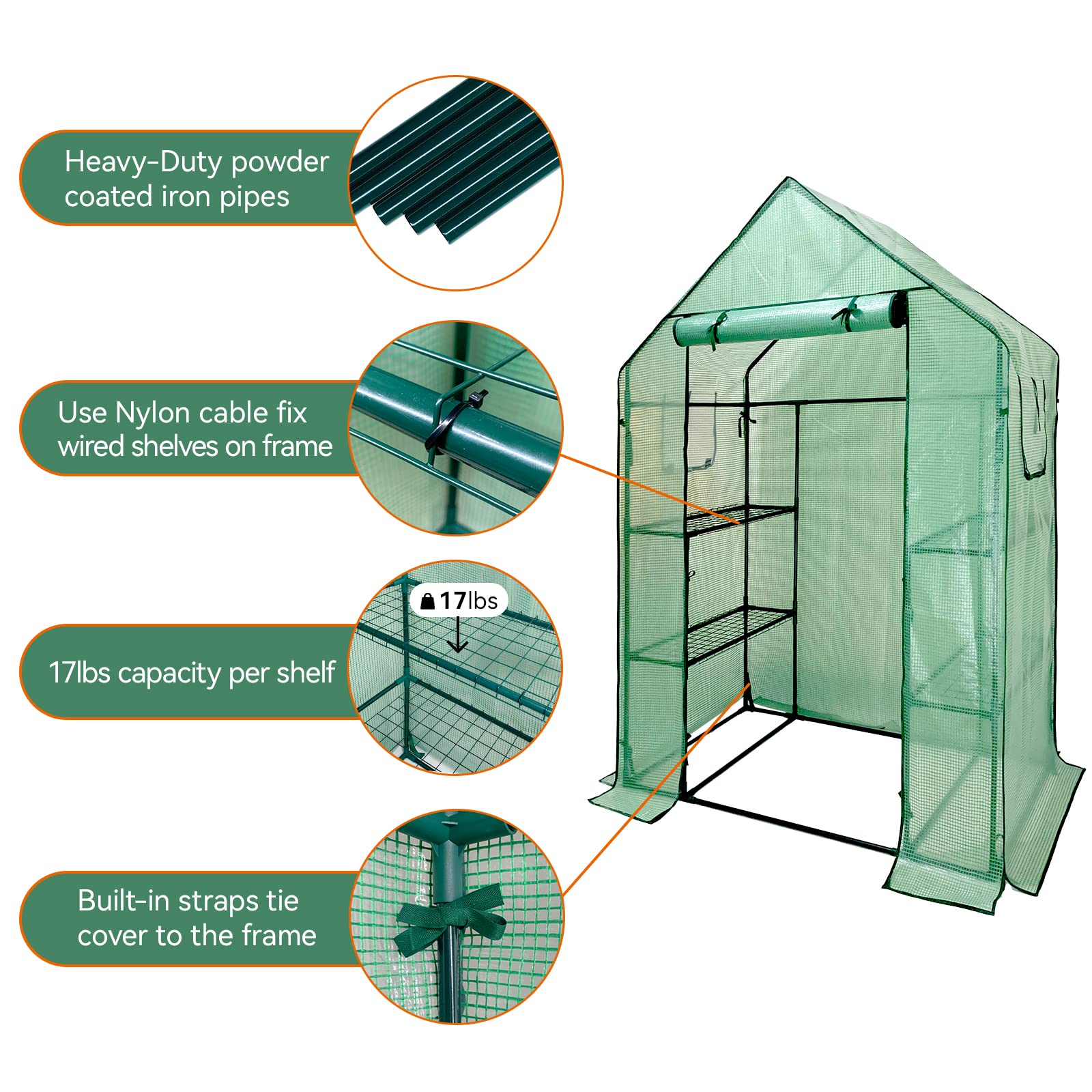 Heavy-Duty powder coated iron pipes

Use Nylon cable fix wired shelves on frame

17lbs

17lbs capacity per shelf

Built-in straps tie cover to the frame