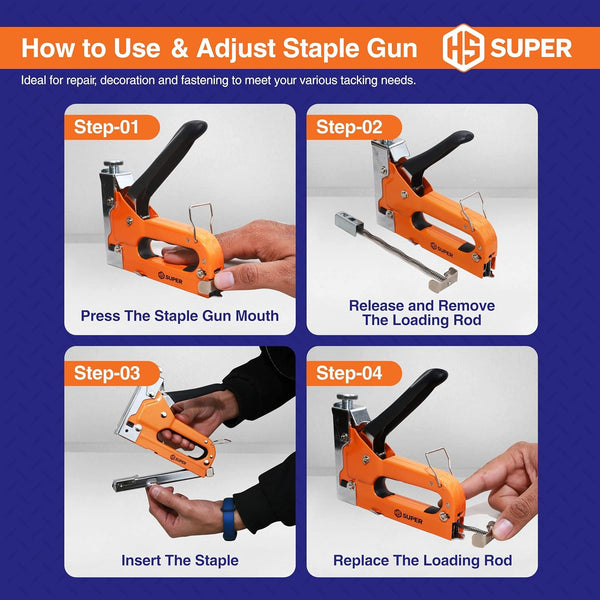 How to Use & Adjust Staple Gun

HS SUPER

Ideal for repair, decoration and fastening to meet your various tacking needs.

Step-01

SUPER

Press The Staple Gun Mouth

Step-02

SUPER

Release and Remove The Loading Rod

Step-03

SUPER

Insert The Staple

Step-04

SUPER

Replace The Loading Rod