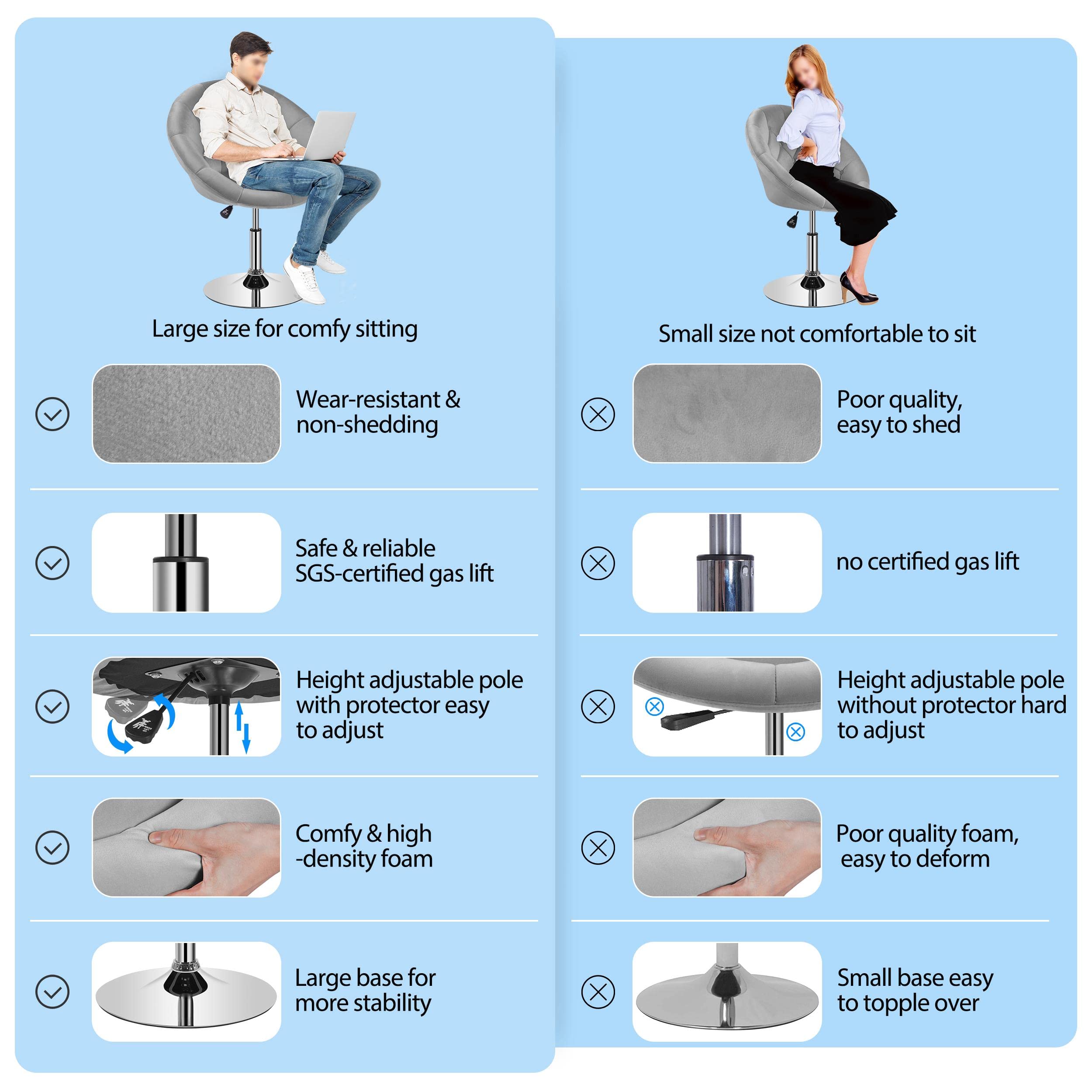 Large size for comfy sitting

Wear-resistant & non-shedding

Safe & reliable SGS-certified gas lift

Height adjustable pole with protector easy to adjust

Comfy & high -density foam

Large base for more stability

Small size not comfortable to sit

Poor quality, easy to shed

no certified gas lift

Height adjustable pole without protector hard to adjust

Poor quality foam, easy to deform

Small base easy to topple over