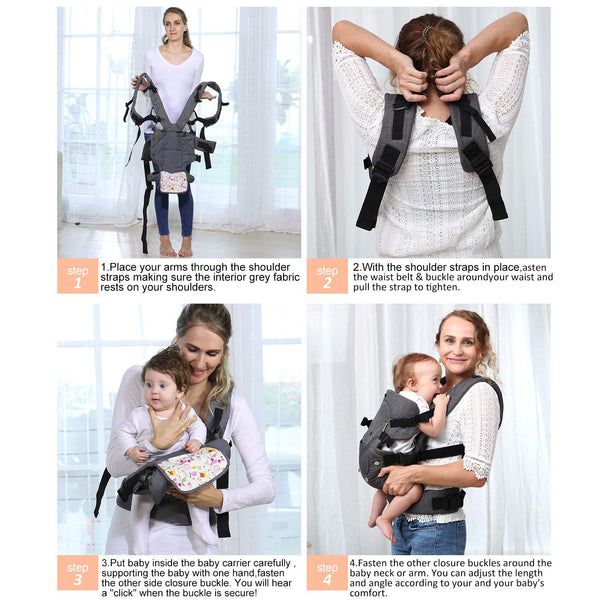 step 1

1.Place your arms through the shoulder straps making sure the interior grey fabric rests on your shoulders.

step 2

2.With the shoulder straps in place,asten the waist belt & buckle aroundyour waist and pull the strap to tighten.

step 3

3.Put baby inside the baby carrier carefully , supporting the baby with one hand,fasten the other side closure buckle. You will hear a "click" when the buckle is secure!

step 4

4.Fasten the other closure buckles around the baby neck or arm. You can adjust the length and angle according to your and your baby's comfort.