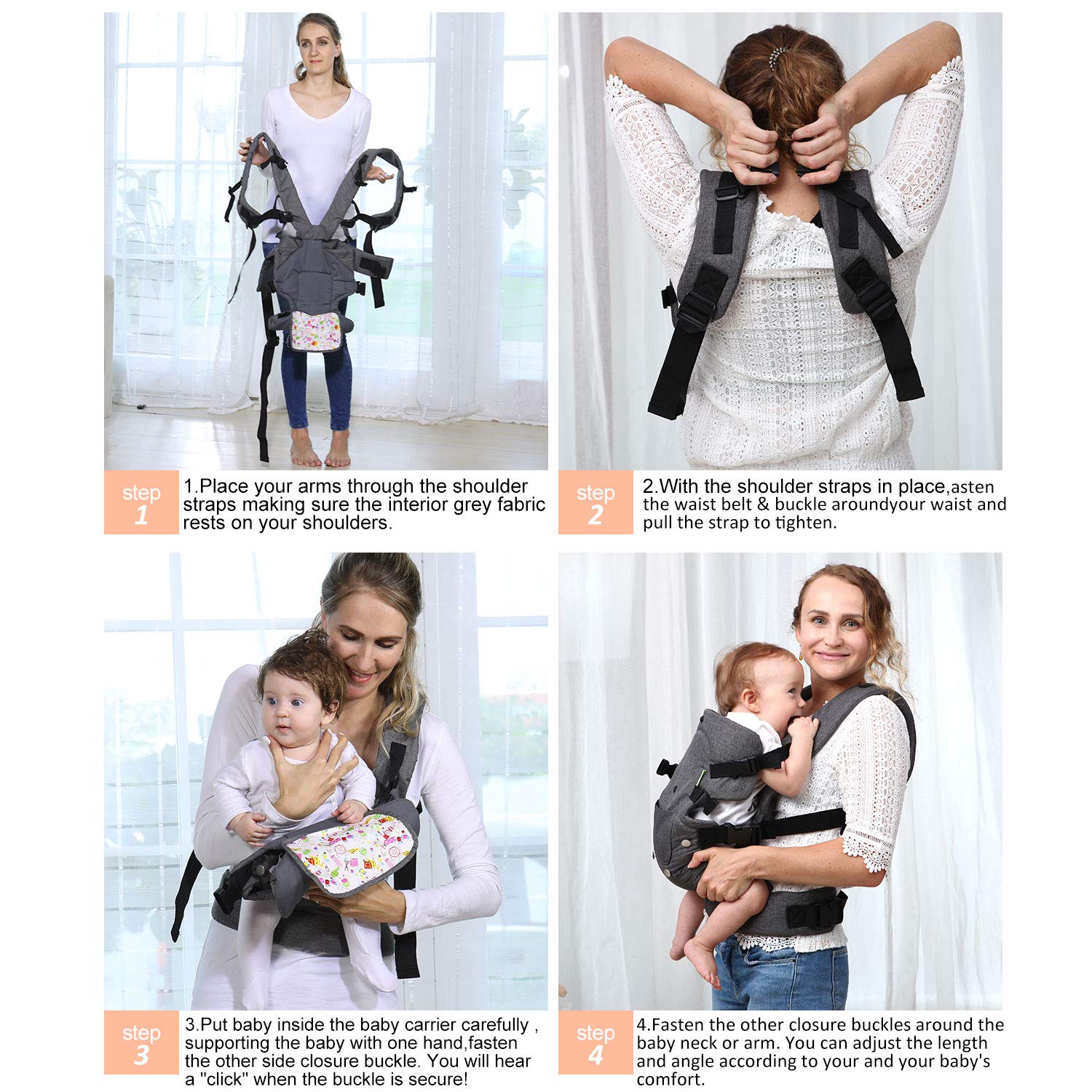 step
1

1.Place your arms through the shoulder straps making sure the interior grey fabric rests on your shoulders.

step
2

2.With the shoulder straps in place,asten the waist belt & buckle aroundyour waist and pull the strap to tighten.

step
3

3.Put baby inside the baby carrier carefully , supporting the baby with one hand,fasten the other side closure buckle. You will hear a "click" when the buckle is secure!

step
4

4.Fasten the other closure buckles around the baby neck or arm. You can adjust the length and angle according to your and your baby's comfort.