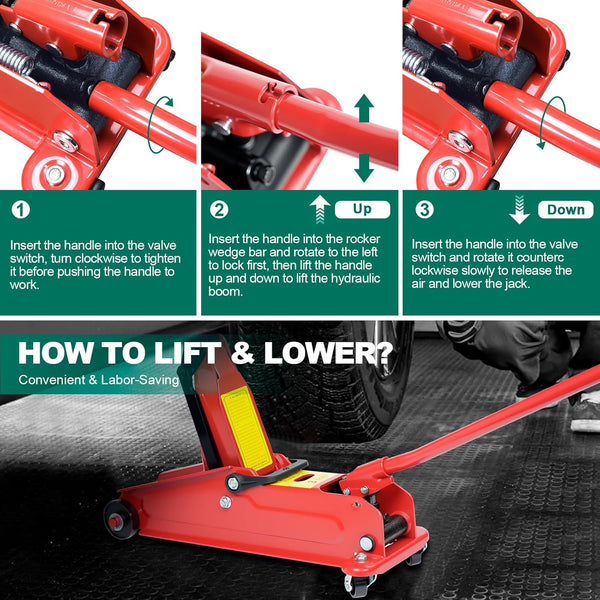 1

Insert the handle into the valve switch, turn clockwise to tighten it before pushing the handle to work.

2

Up

Insert the handle into the rocker wedge bar and rotate to the left to lock first, then lift the handle up and down to lift the hydraulic boom.

3

Down

Insert the handle into the valve switch and rotate it counterc lockwise slowly to release the air and lower the jack.

HOW TO LIFT & LOWER?

Convenient & Labor-Saving