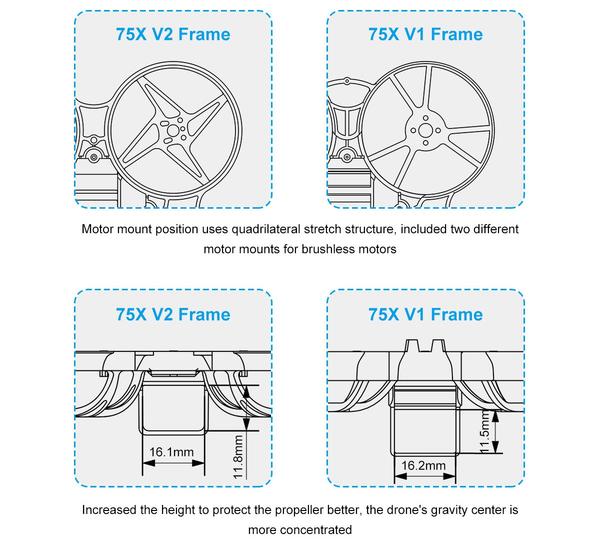 75X V2 Frame

75X V1 Frame

Motor mount position uses quadrilateral stretch structure, included two different motor mounts for brushless motors

75X V2 Frame

16.1mm

11.8mm

75X V1 Frame

11.5mm

16.2mm

Increased the height to protect the propeller better, the drone's gravity center is more concentrated