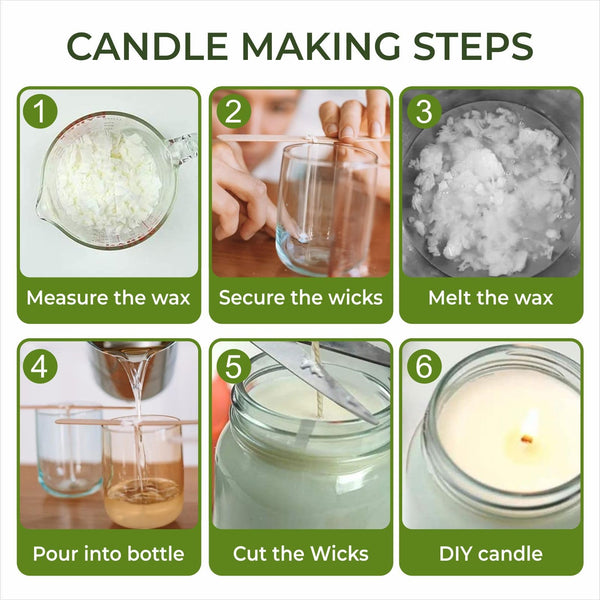 CANDLE MAKING STEPS

1
Measure the wax

2
Secure the wicks

3
Melt the wax

4
Pour into bottle

5
Cut the Wicks

6
DIY candle