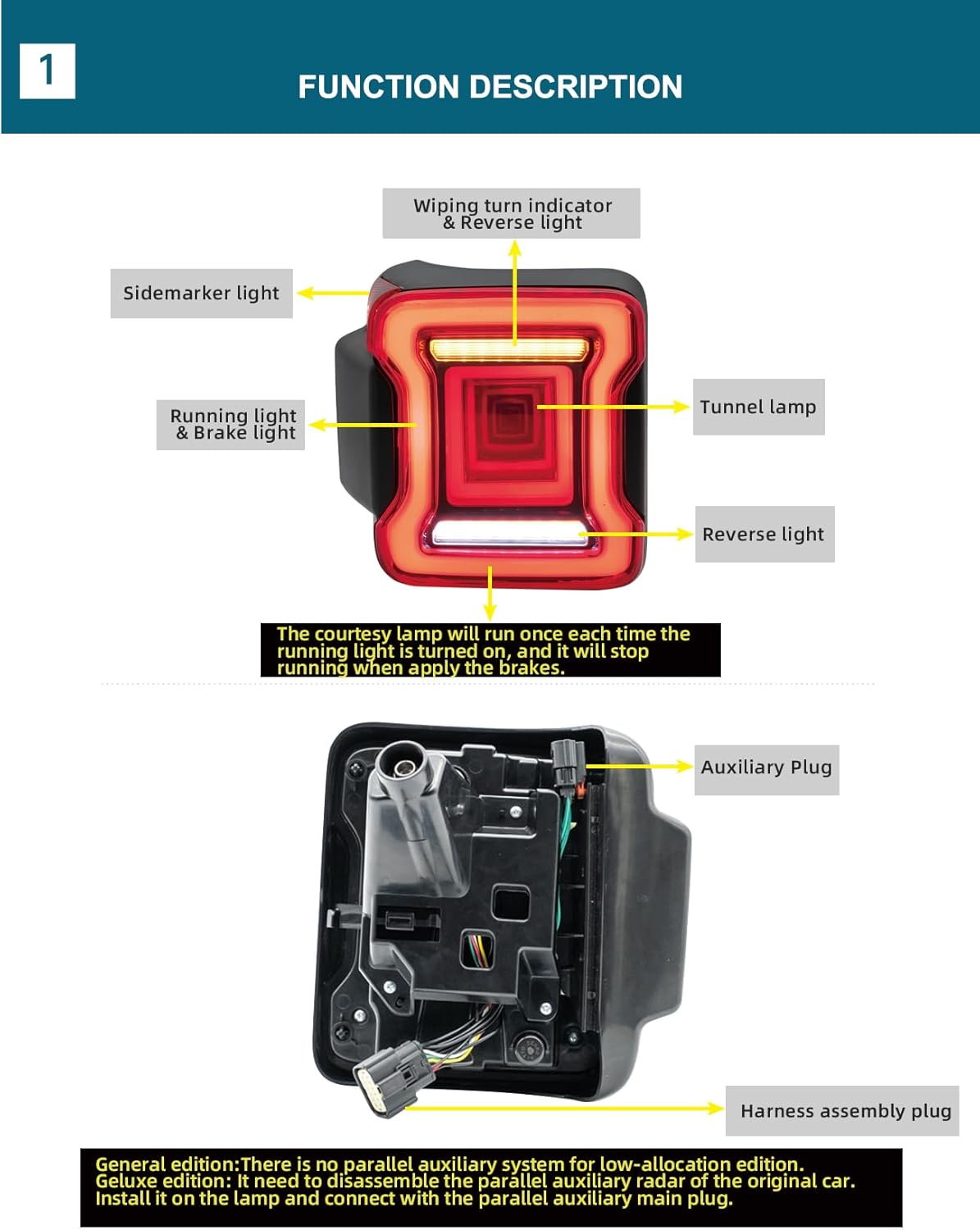 1

FUNCTION DESCRIPTION

Wiping turn indicator & Reverse light

Sidemarker light

Running light & Brake light

Tunnel lamp

Reverse light

The courtesy lamp will run once each time the running light is turned on, and it will stop running when apply the brakes.

Auxiliary Plug

Harness assembly plug

General edition:There is no parallel auxiliary system for low-allocation edition.
Geluxe edition: It need to disassemble the parallel auxiliary radar of the original car.
Install it on the lamp and connect with the parallel auxiliary main plug.