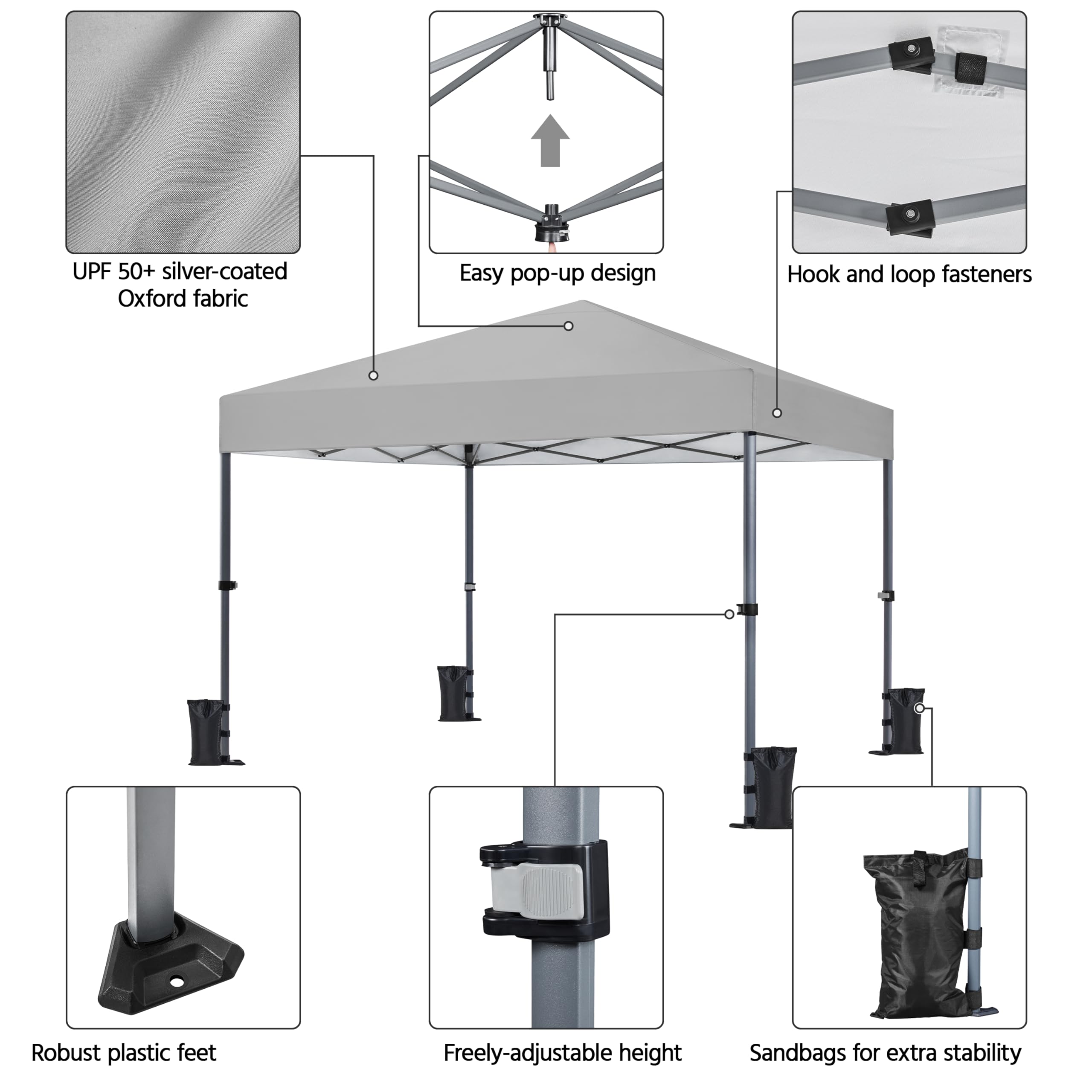 UPF 50+ silver-coated Oxford fabric

Easy pop-up design

Hook and loop fasteners

Robust plastic feet

Freely-adjustable height

Sandbags for extra stability