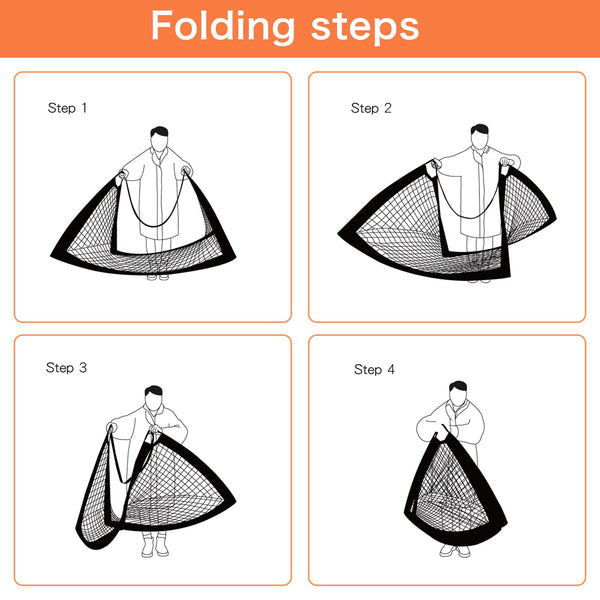 Folding steps

Step 1

Step 2

Step 3

Step 4