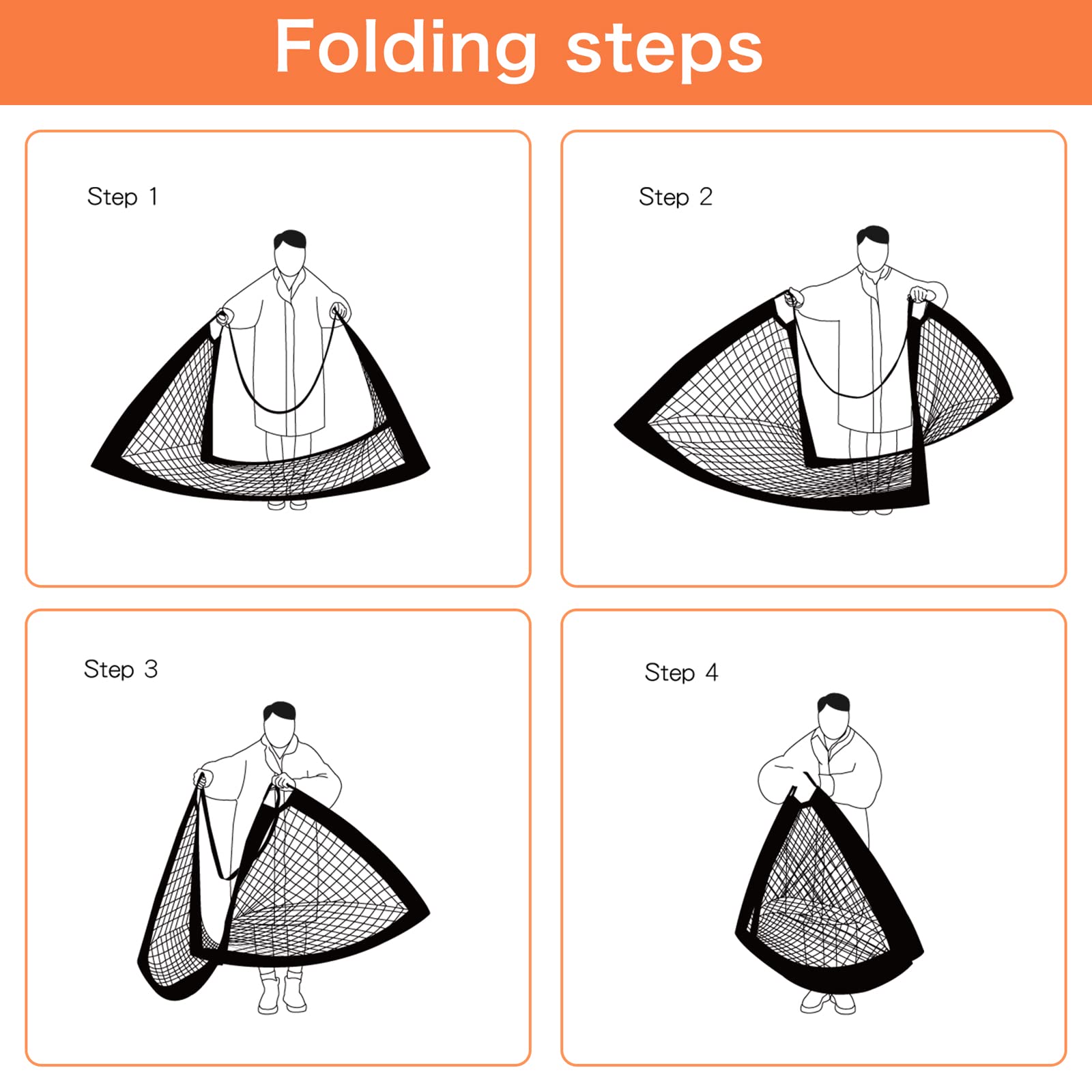 Folding steps

Step 1

Step 2

Step 3

Step 4