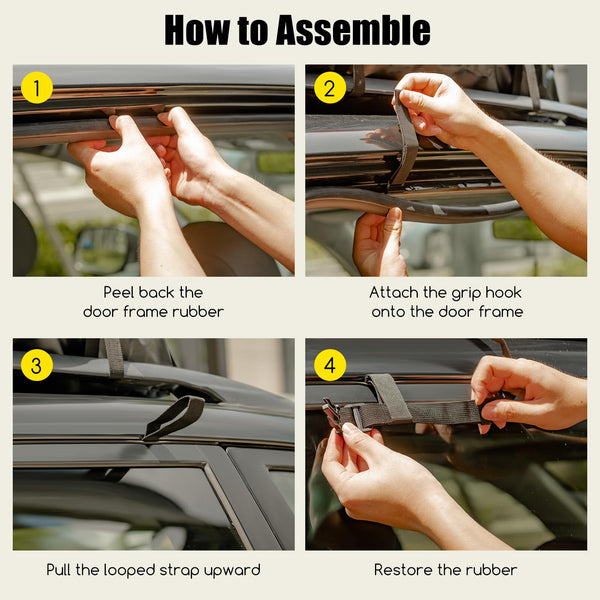 How to Assemble

1

Peel back the door frame rubber

2

Attach the grip hook onto the door frame

3

Pull the looped strap upward

4

Restore the rubber