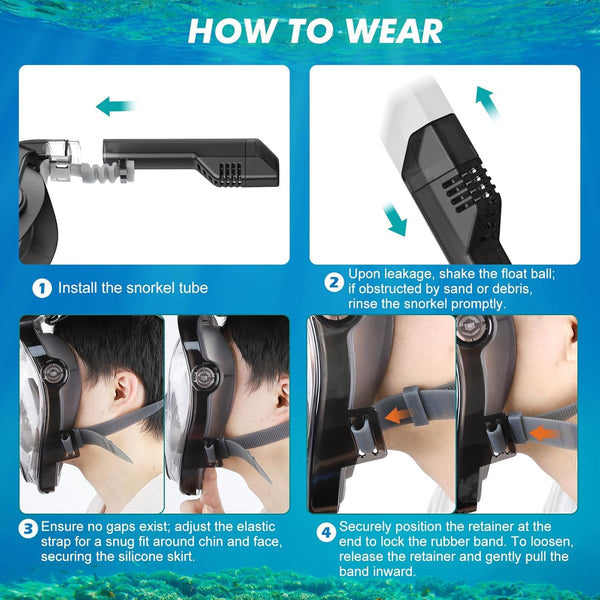 HOW TO WEAR

1 Install the snorkel tube

2 Upon leakage, shake the float ball; if obstructed by sand or debris, rinse the snorkel promptly.

3 Ensure no gaps exist; adjust the elastic strap for a snug fit around chin and face, securing the silicone skirt.

4 Securely position the retainer at the end to lock the rubber band. To loosen, release the retainer and gently pull the band inward.