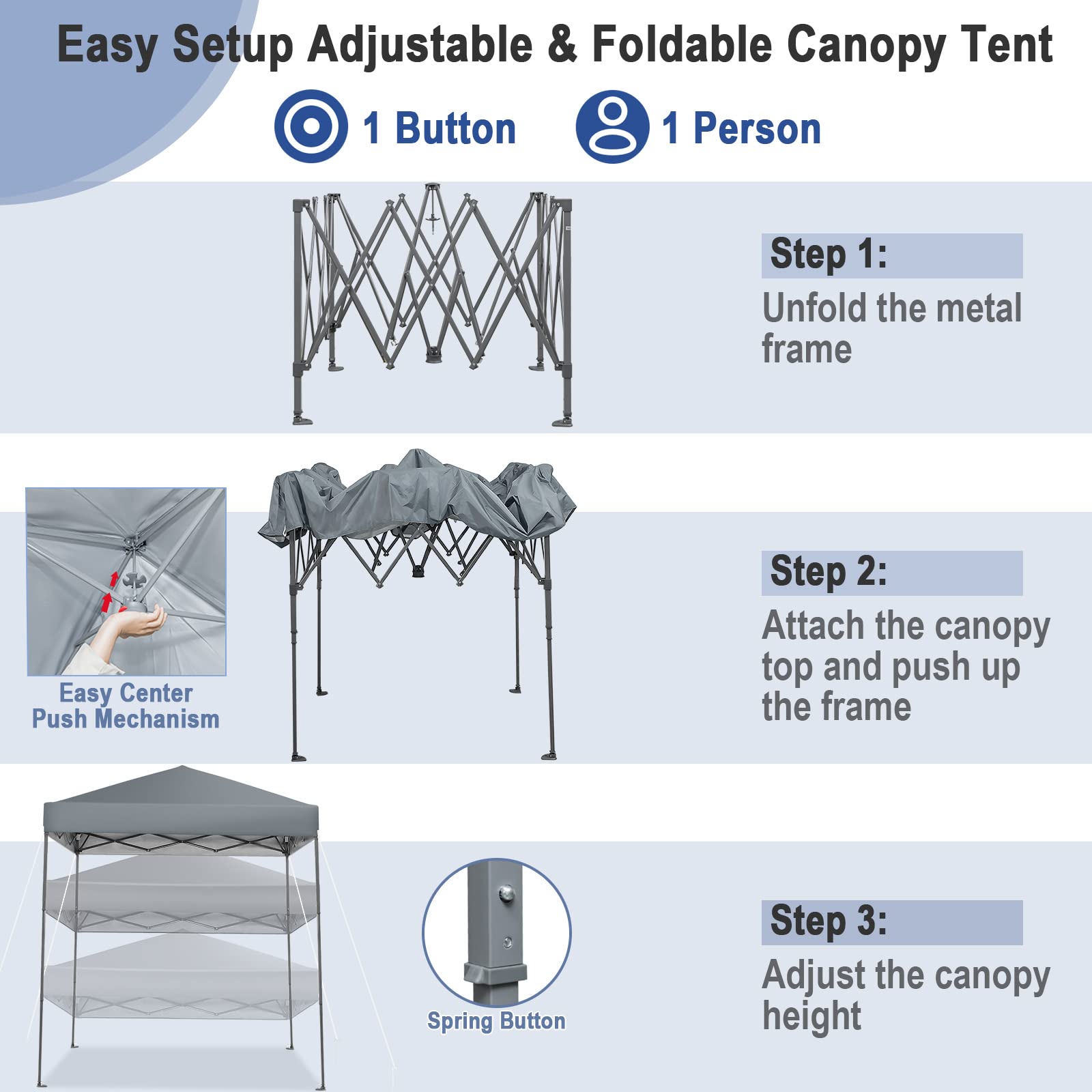 Easy Setup Adjustable & Foldable Canopy Tent

1 Button

1 Person

Step 1:

Unfold the metal frame

Easy Center Push Mechanism

Step 2:

Attach the canopy top and push up the frame

Spring Button

Step 3:

Adjust the canopy height