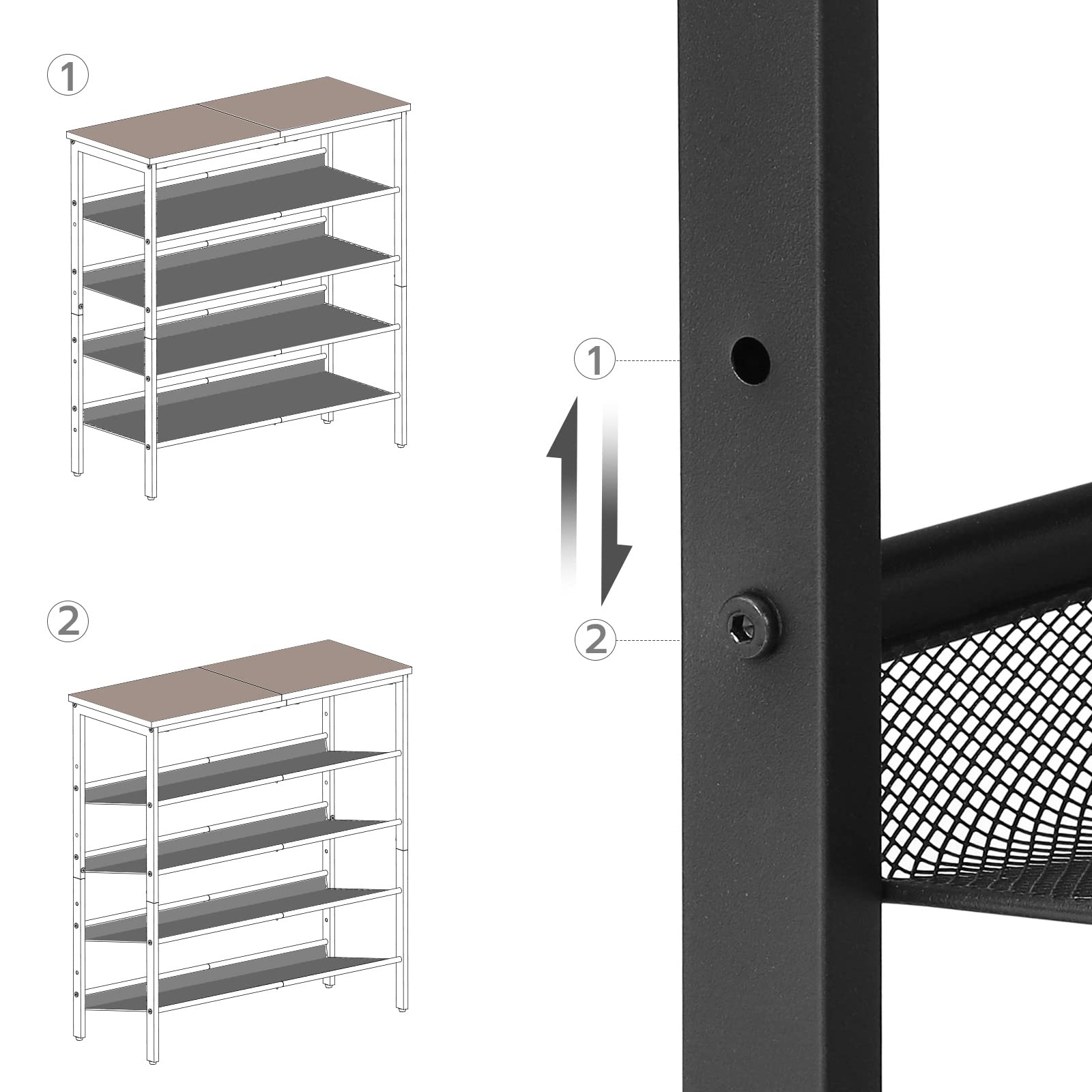 1

2

1

2