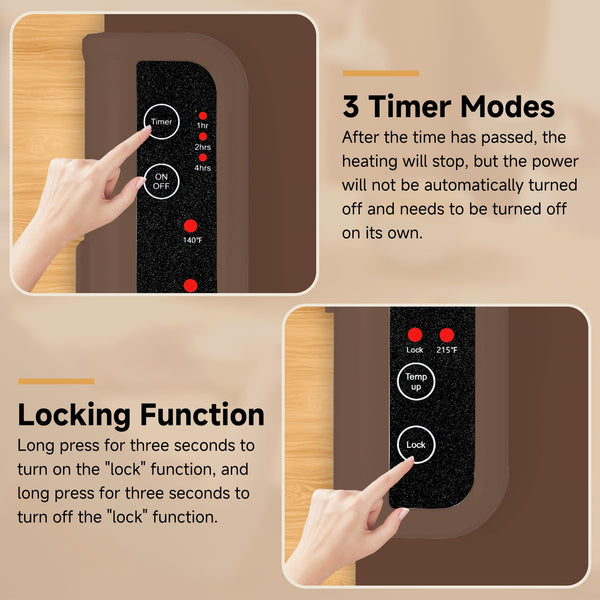 Timer

1hr

2hrs

4hrs

ON OFF

140°F

3 Timer Modes

After the time has passed, the heating will stop, but the power will not be automatically turned off and needs to be turned off on its own.

Lock

215°F

Temp up

Lock

Locking Function

Long press for three seconds to turn on the "lock" function, and long press for three seconds to turn off the "lock" function.