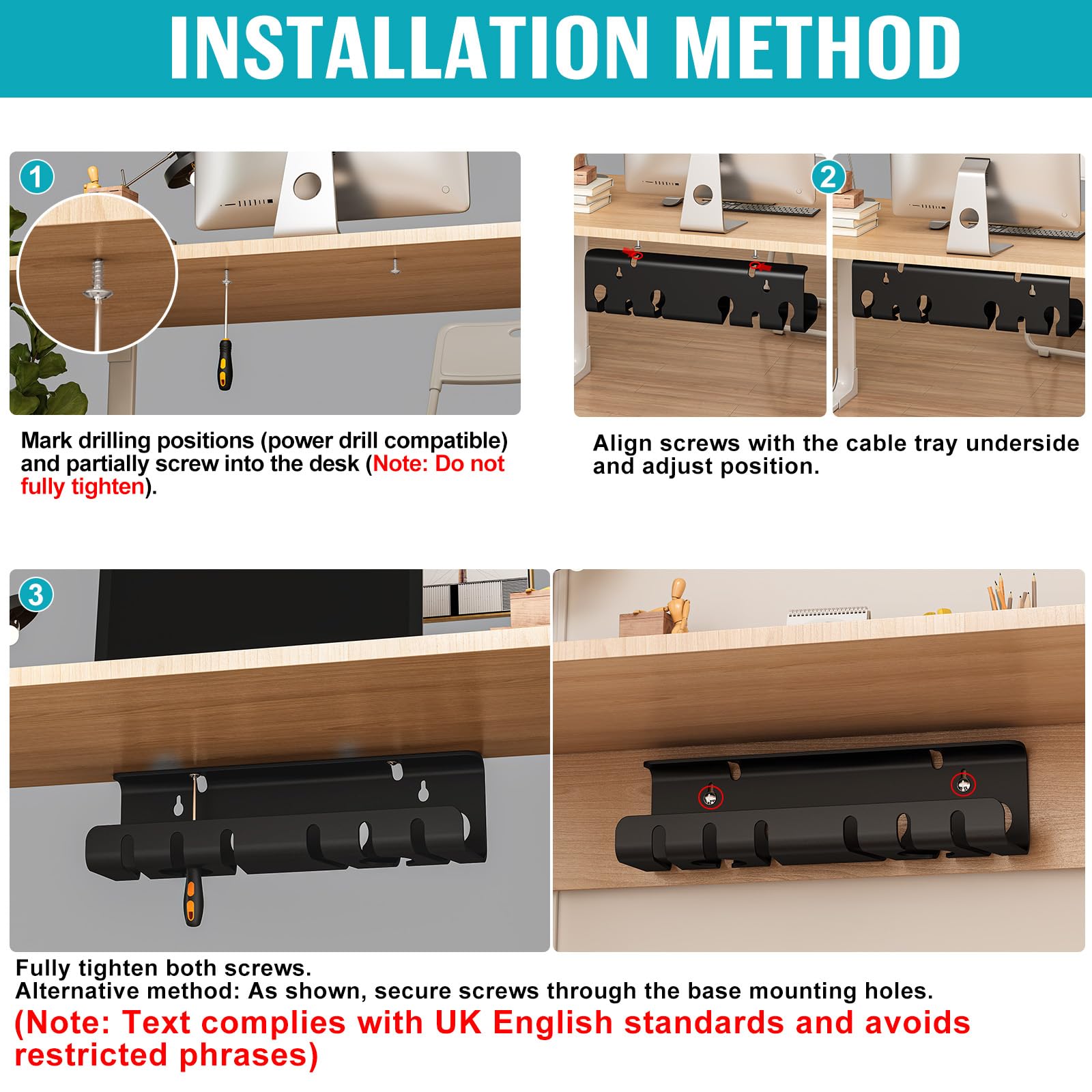 INSTALLATION METHOD

1

Mark drilling positions (power drill compatible) and partially screw into the desk (Note: Do not fully tighten).

2

Align screws with the cable tray underside and adjust position.

3

Fully tighten both screws.
Alternative method: As shown, secure screws through the base mounting holes.
(Note: Text complies with UK English standards and avoids restricted phrases)