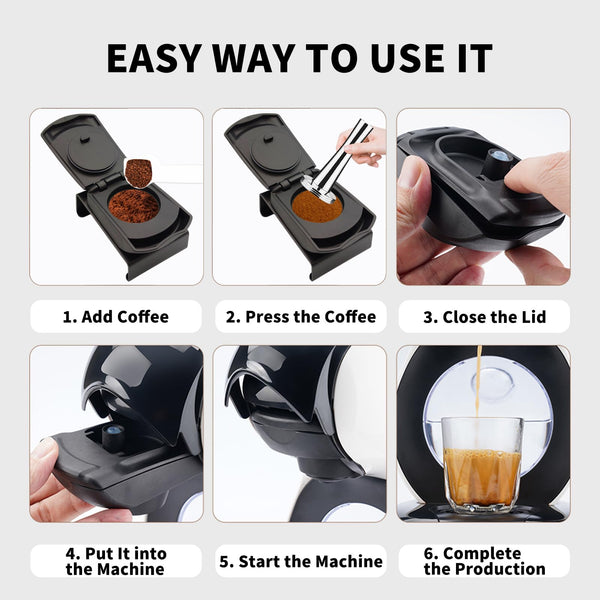 EASY WAY TO USE IT

1. Add Coffee

2. Press the Coffee

3. Close the Lid

4. Put It into the Machine

5. Start the Machine

6. Complete the Production